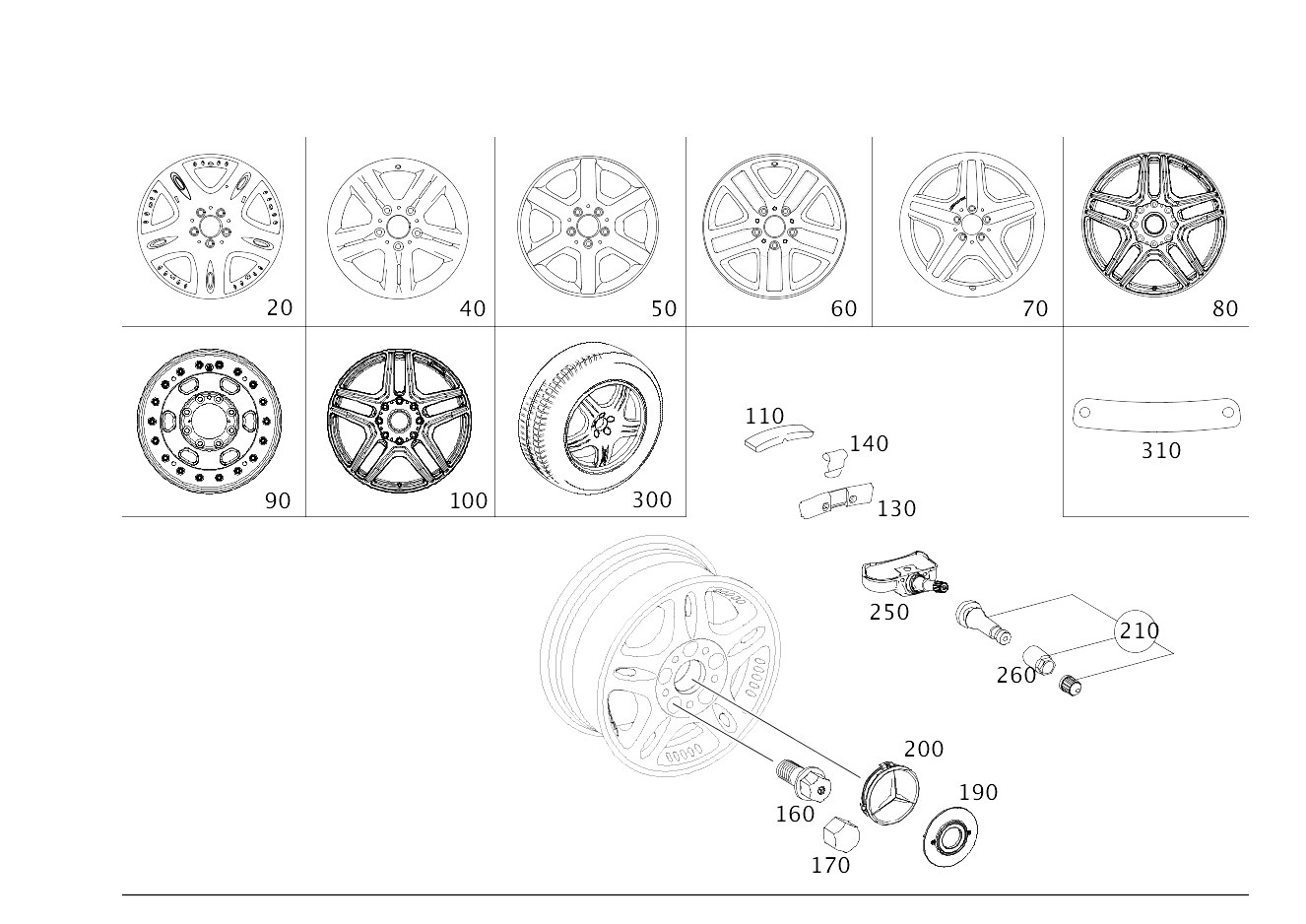 20

40

50

60

70

80

90

100

300

110

140

130

310

250

210

260

200

190

160

170