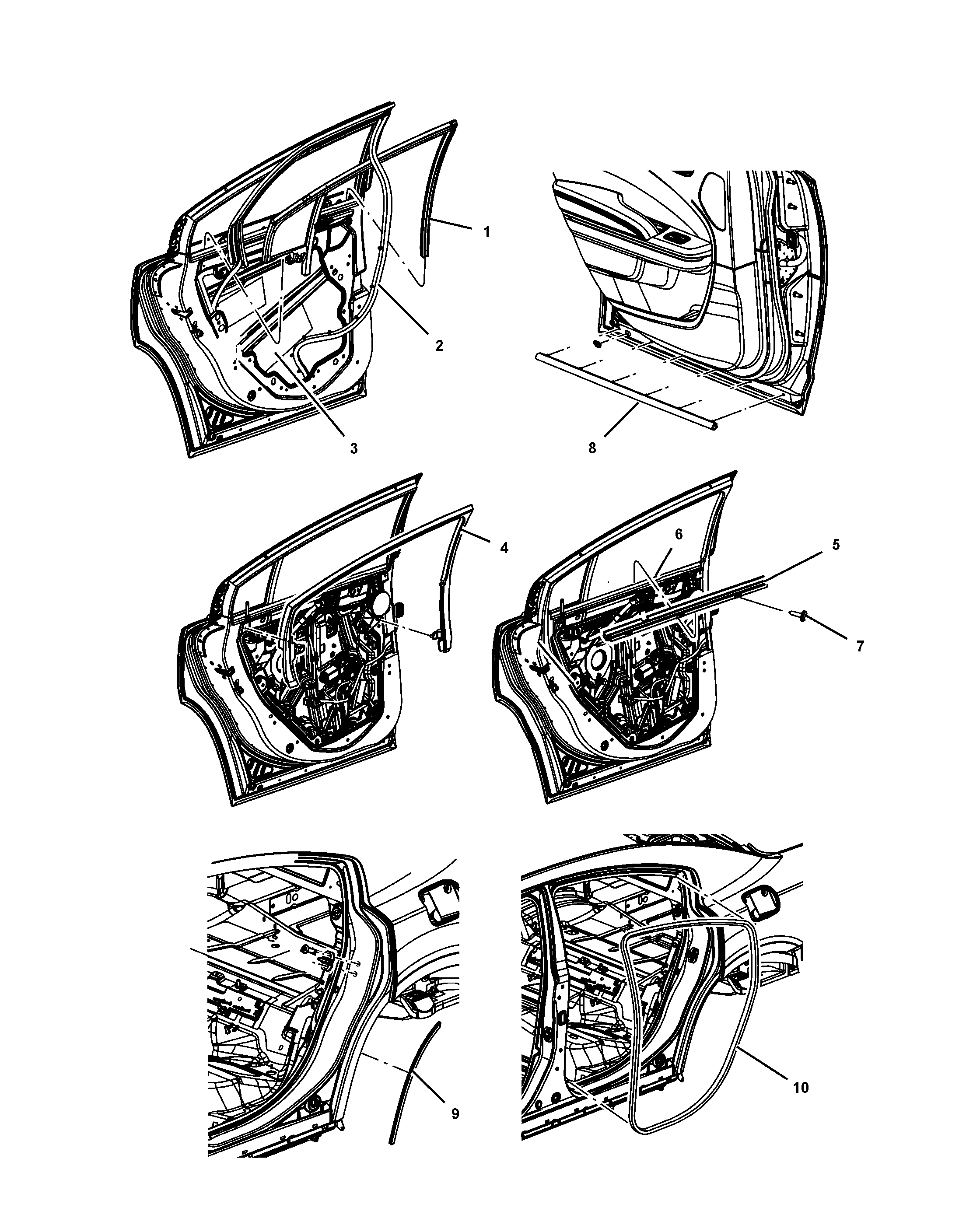 1
2
3
8
4
6
5
7
9
10