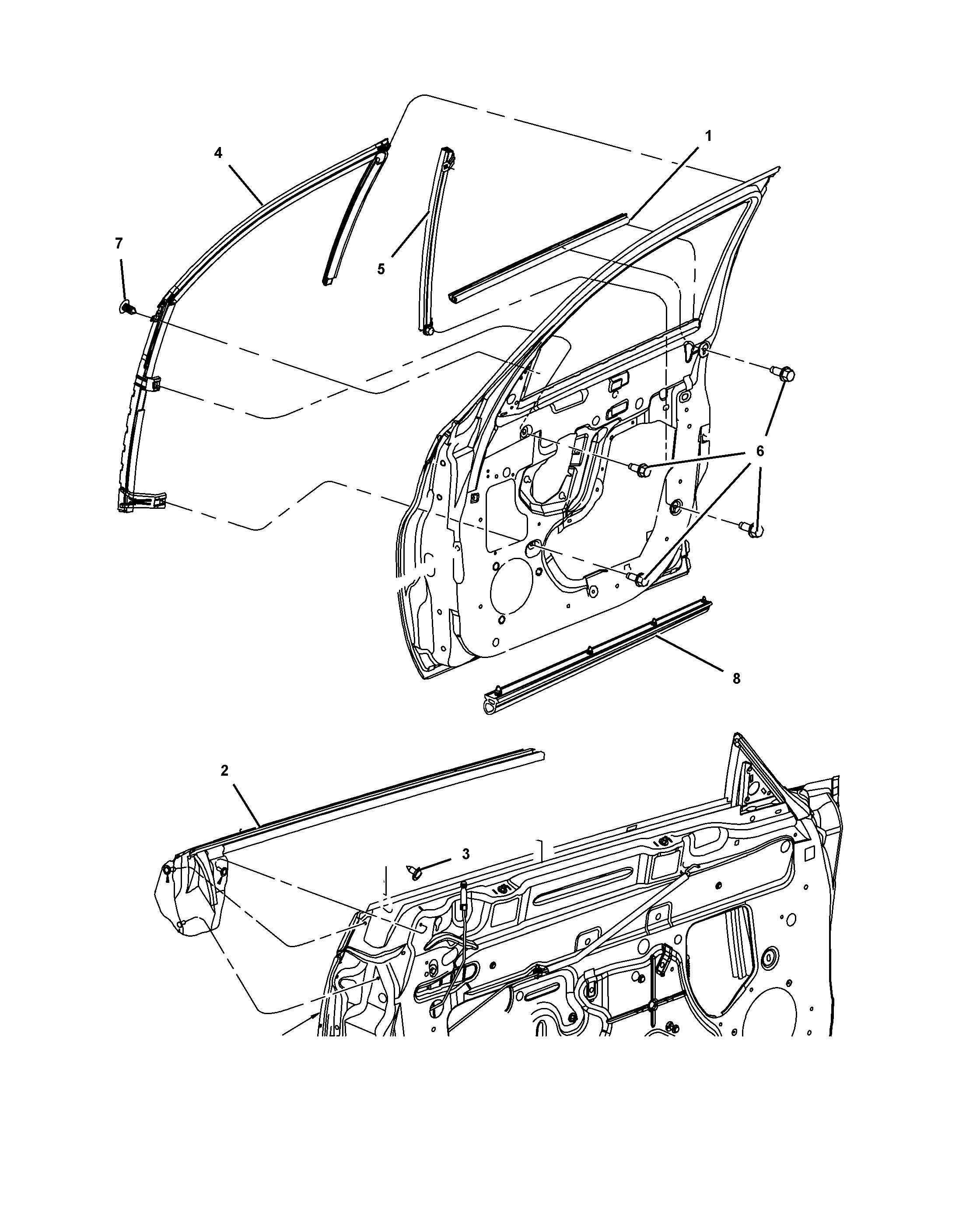 1
4
7
5
6
8
2
3