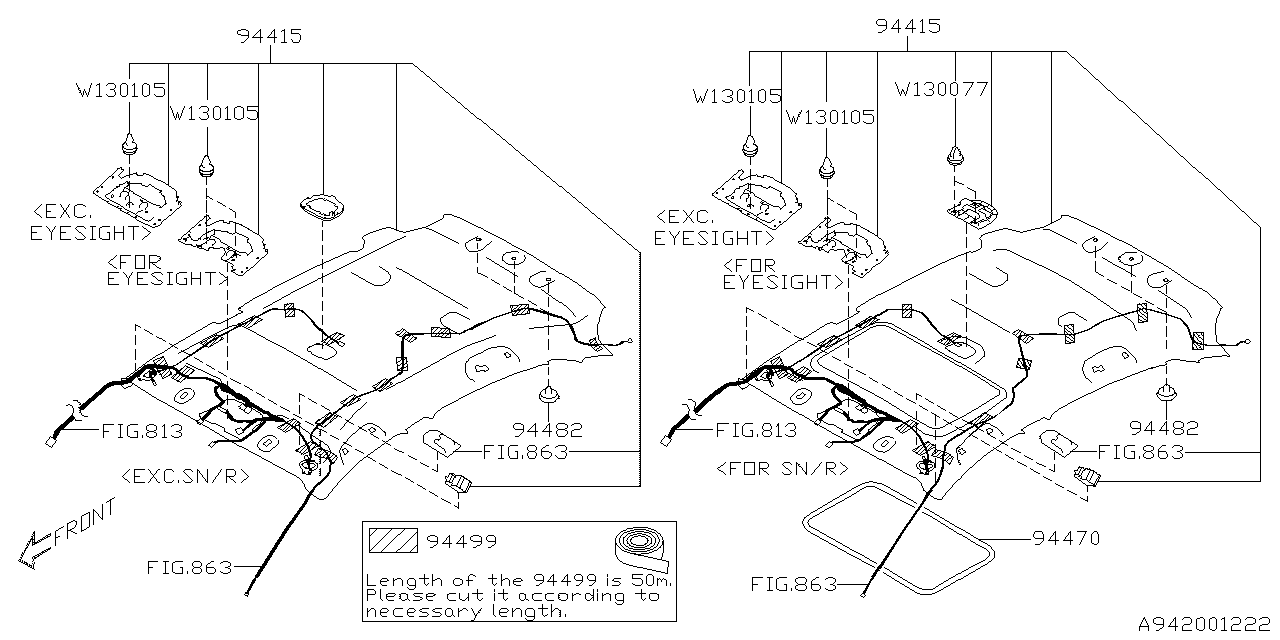 94415

W130105

W130105

<EXC.
EYESIGHT>

<FOR
EYESIGHT>

FIG.813

94482

FIG.863

<EXC.SN/R>

FRONT

FIG.863

94499

Length of the 94499 is 50m. Please cut it according to necessary length.

94415

W130105

W130105

W130077

<EXC.
EYESIGHT>

<FOR
EYESIGHT>

FIG.813

94482

FIG.863

<FOR SN/R>

94470

FIG.863

A942001222