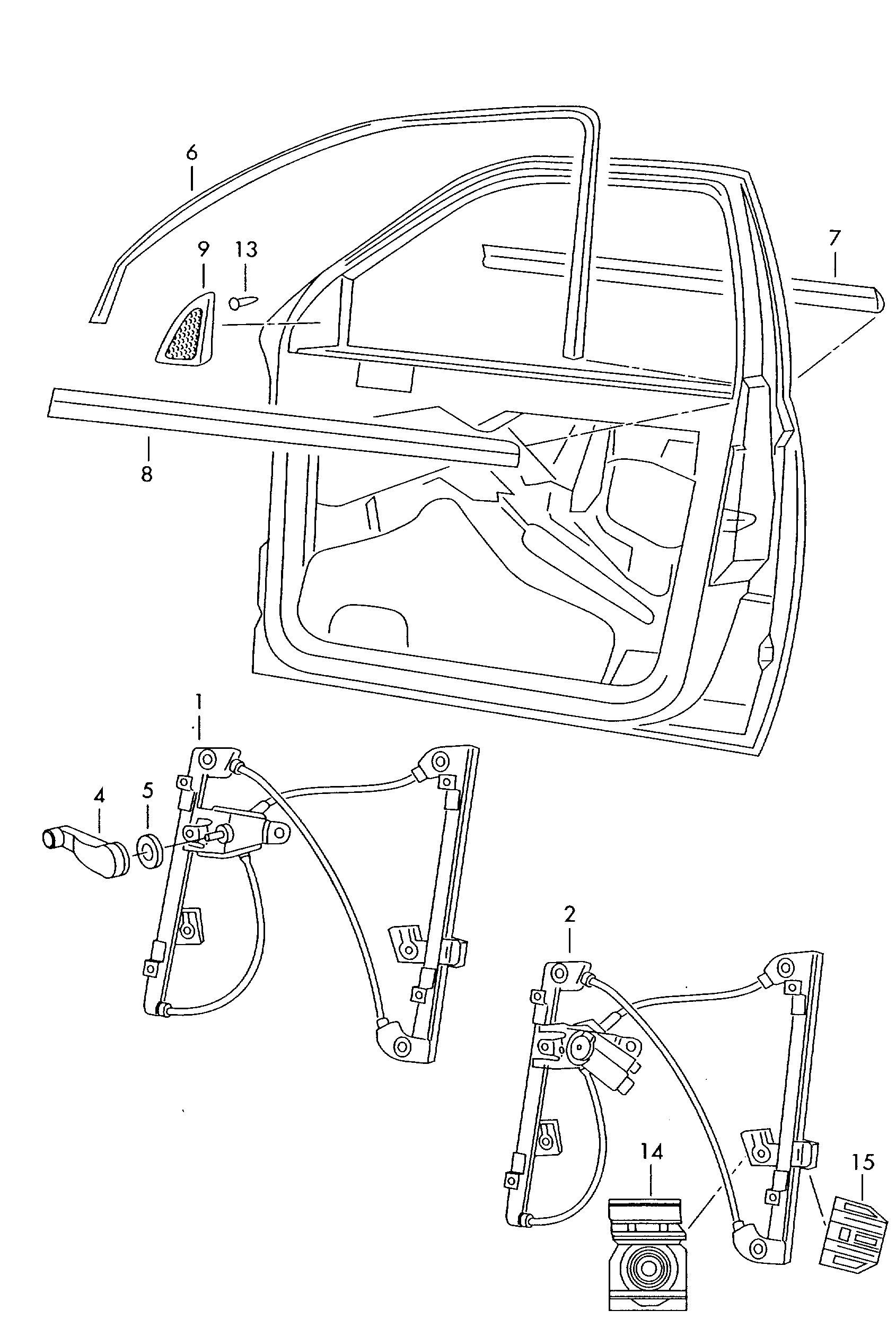 6
9
13
7
8
1
4
5
2
14
15