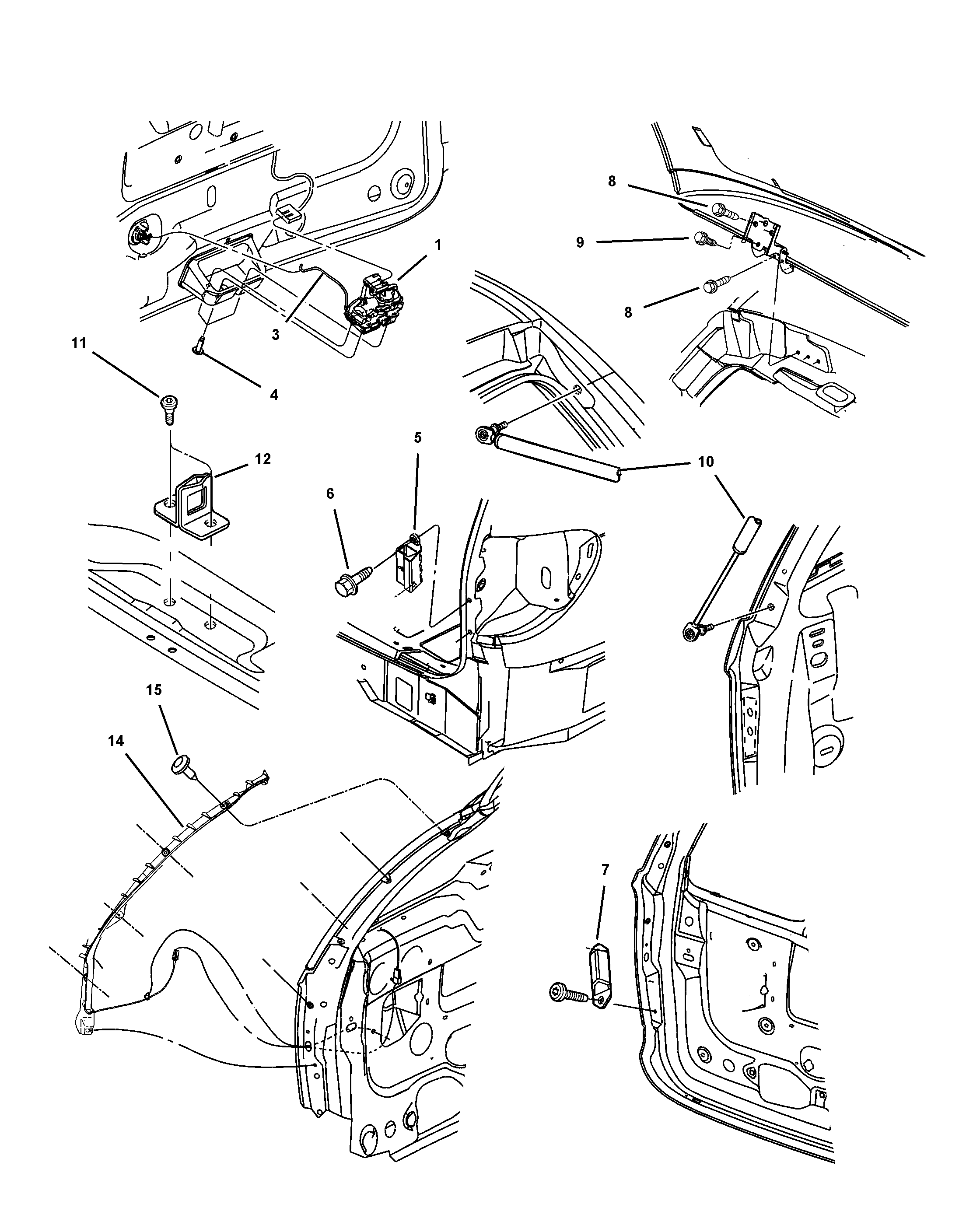 8
1
9
3
8
11
4
5
12
10
6
15
14
7