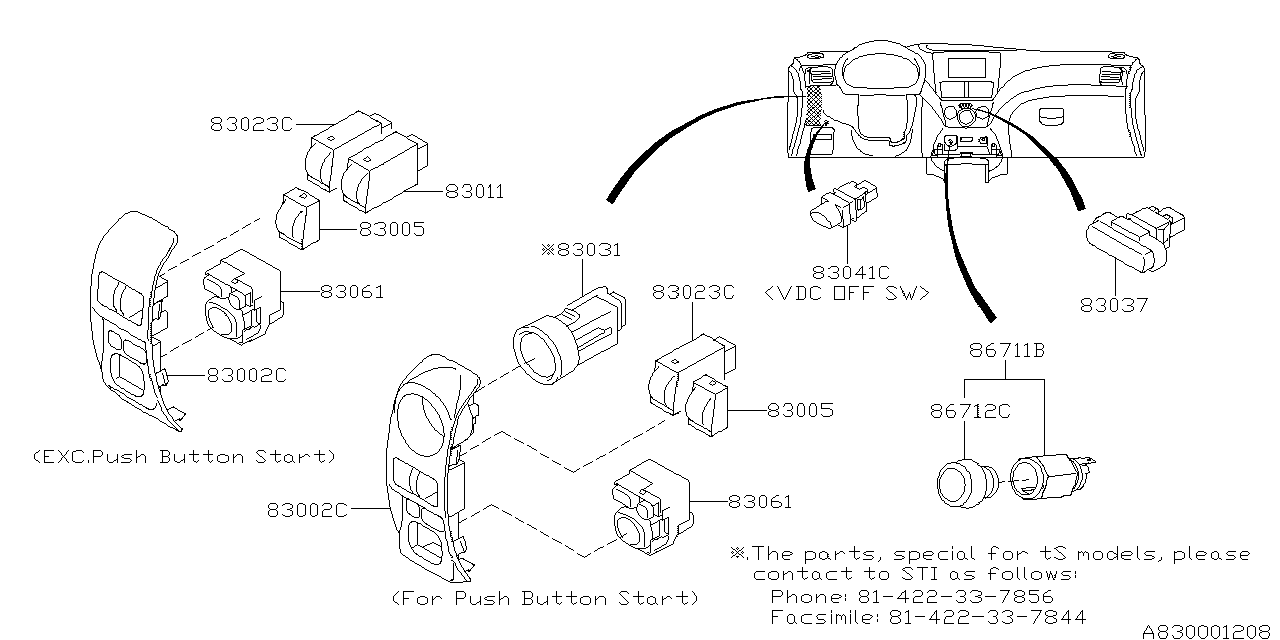 83023C
83011
83005
83061
83002C
(EXC.Push Button Start)
※83031
83023C
83005
83061
83002C
(For Push Button Start)
83041C
<VDC OFF SW>
83037
86711B
86712C

※.The parts, special for tS models, please contact to STI as follows:
Phone: 81-422-33-7856
Facsimile: 81-422-33-7844

A830001208