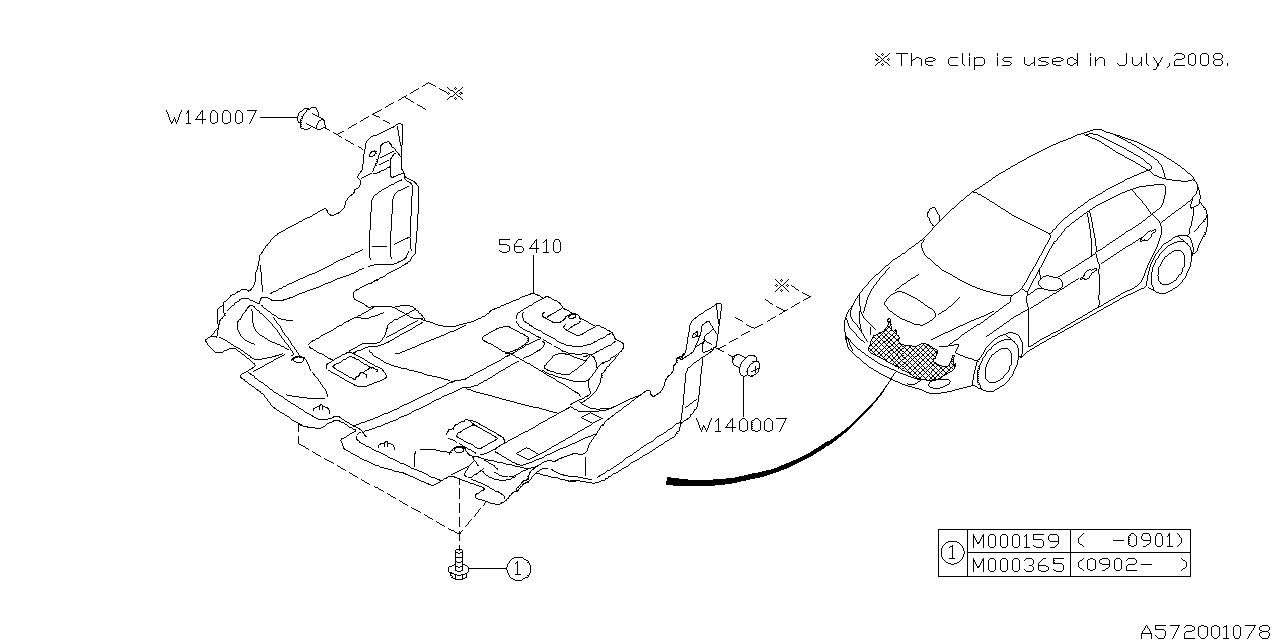 ※The clip is used in July,2008.

W140007

※

56410

※

W140007

①

| ① | M000159 | ( -0901) |
|---|---|---|
| | M000365 | (0902- ) |

A572001078