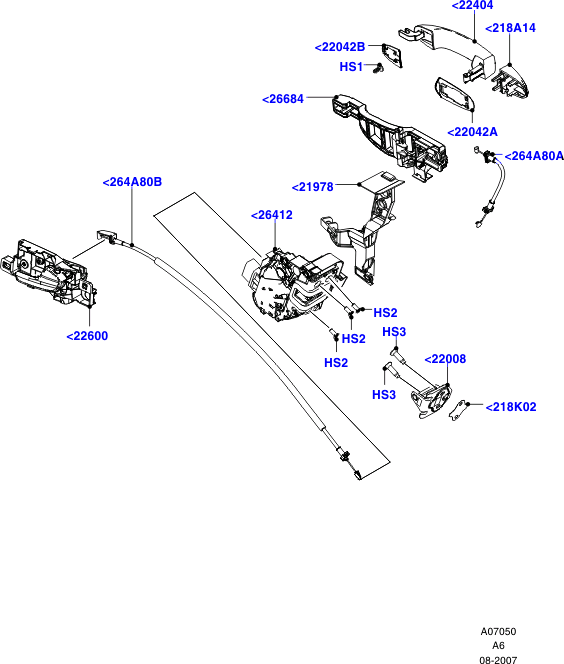 <22404
<218A14
<22042B
HS1
<26684
<22042A
<264A80A
<264A80B
<21978
<26412
HS2
HS2
HS2
HS3
<22008
HS3
<218K02
<22600

A07050
A6
08-2007