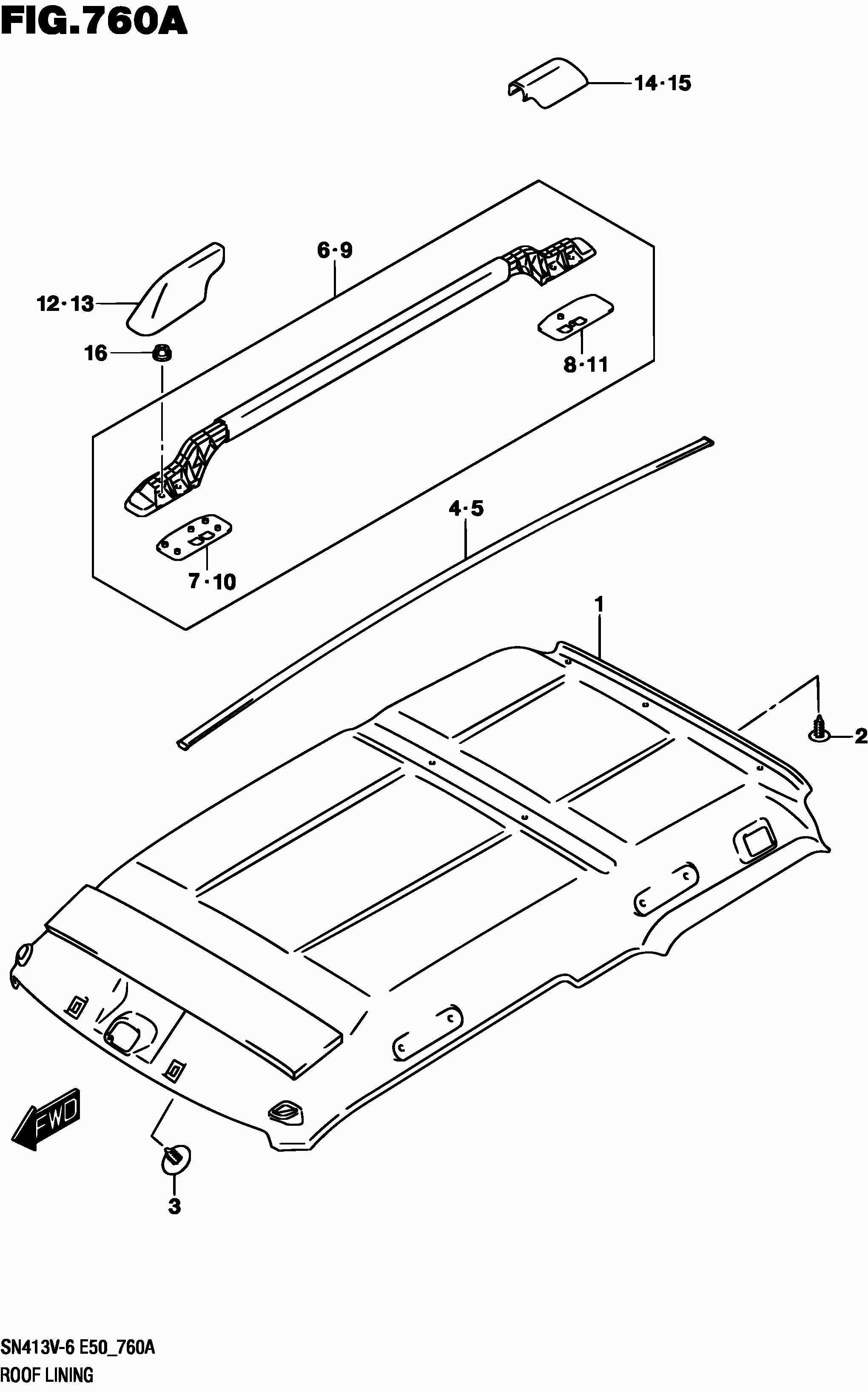 FIG.760A

14·15

6·9

12·13

16

8·11

4·5

7·10

1

2

FWD

3

SN413V-6 E50_760A
ROOF LINING