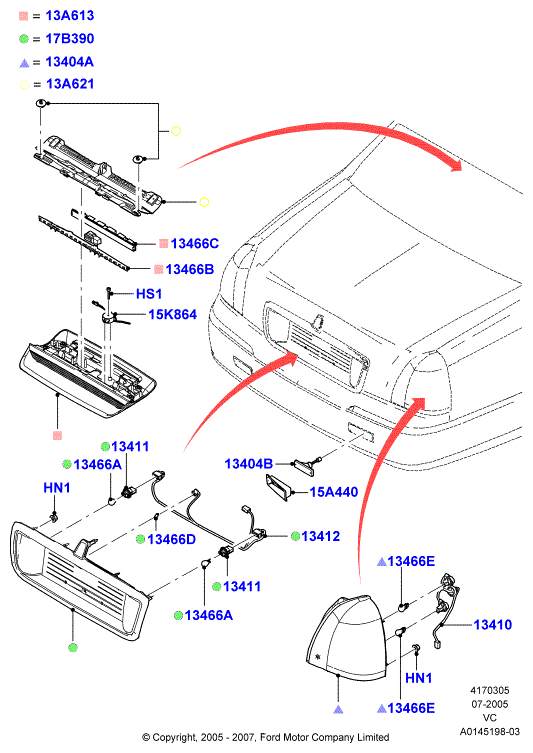 = 13A613
= 17B390
= 13404A
= 13A621

13466C
13466B
HS1
15K864

13411
13466A
HN1
13466D
13412
13411
13466A

13404B
15A440

13466E
13410
HN1
13466E

4170305
07-2005
VC
A0145198-03

© Copyright, 2005 - 2007, Ford Motor Company Limited