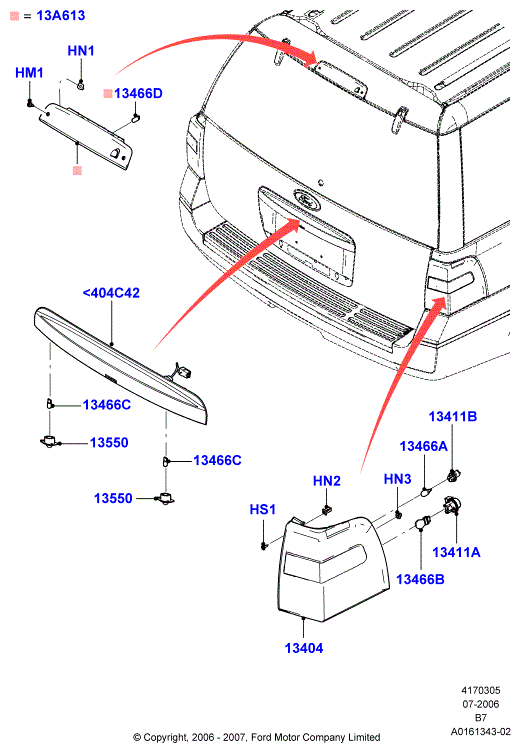 = 13A613

HN1

HM1

13466D

<404C42

13466C

13550

13466C

13550

13411B

13466A

HN2

HN3

HS1

13411A

13466B

13404

4170305
07-2006
B7
A0161343-02

© Copyright, 2006 - 2007, Ford Motor Company Limited