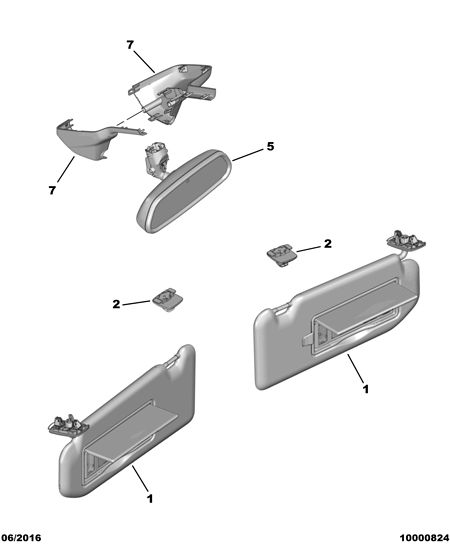 7

7

5

2

2

1

1

06/2016

10000824