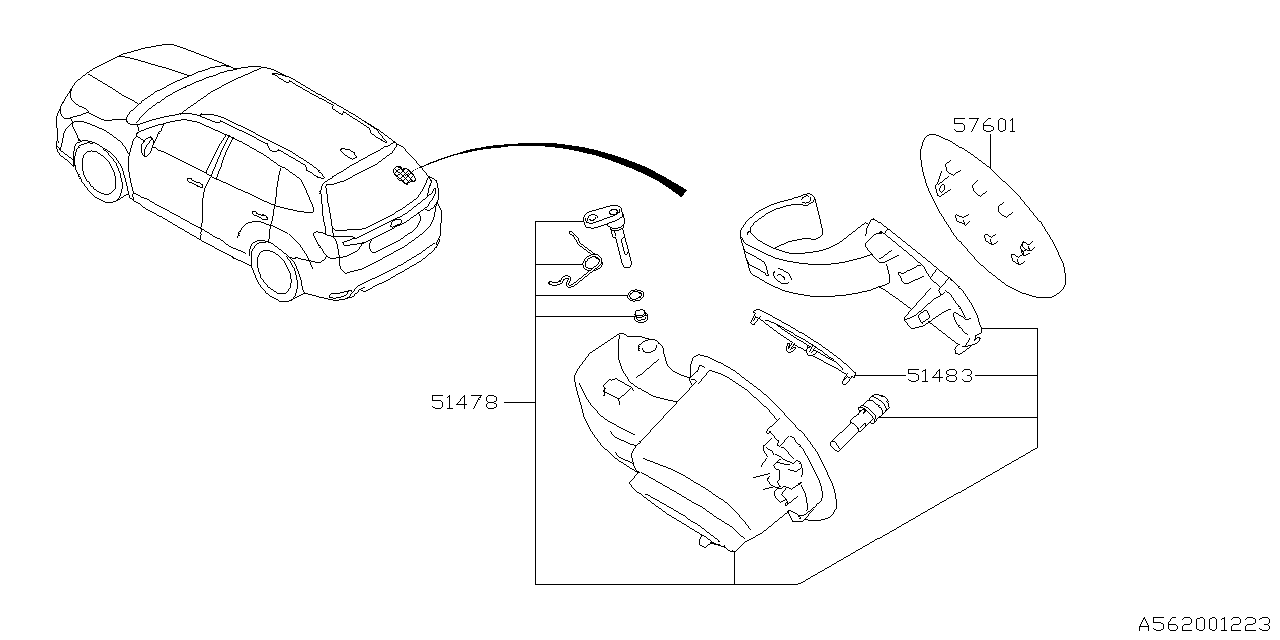 57601
51483
51478
A562001223