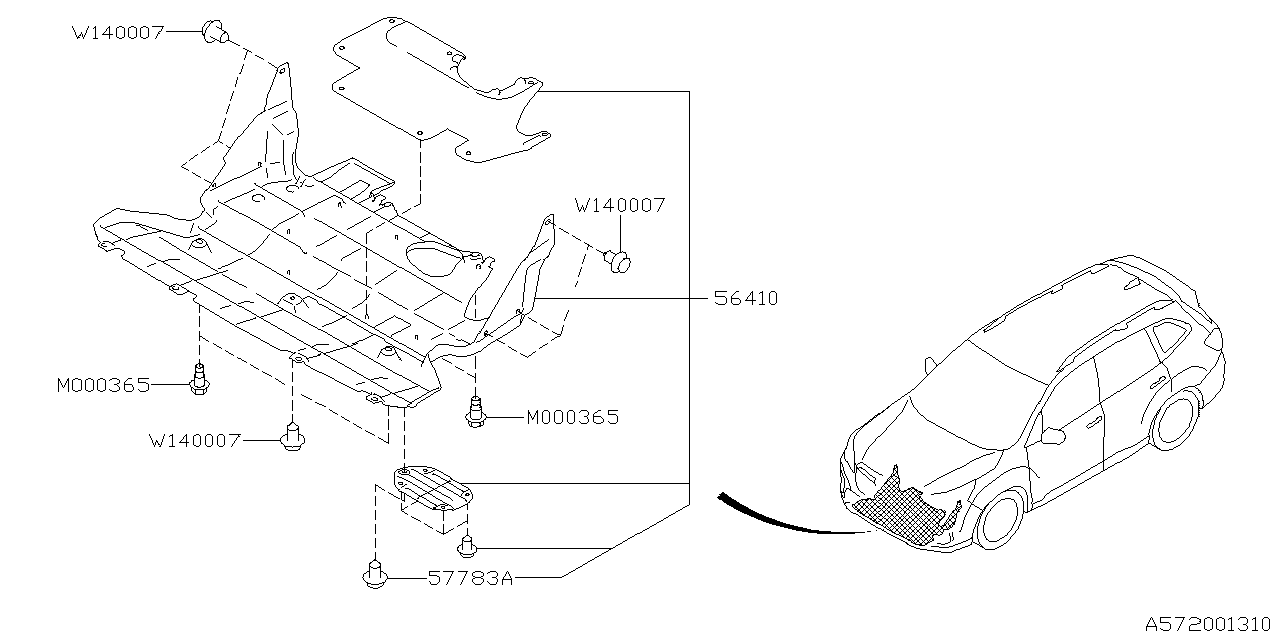 W140007
W140007
56410
M000365
M000365
W140007
57783A
A572001310