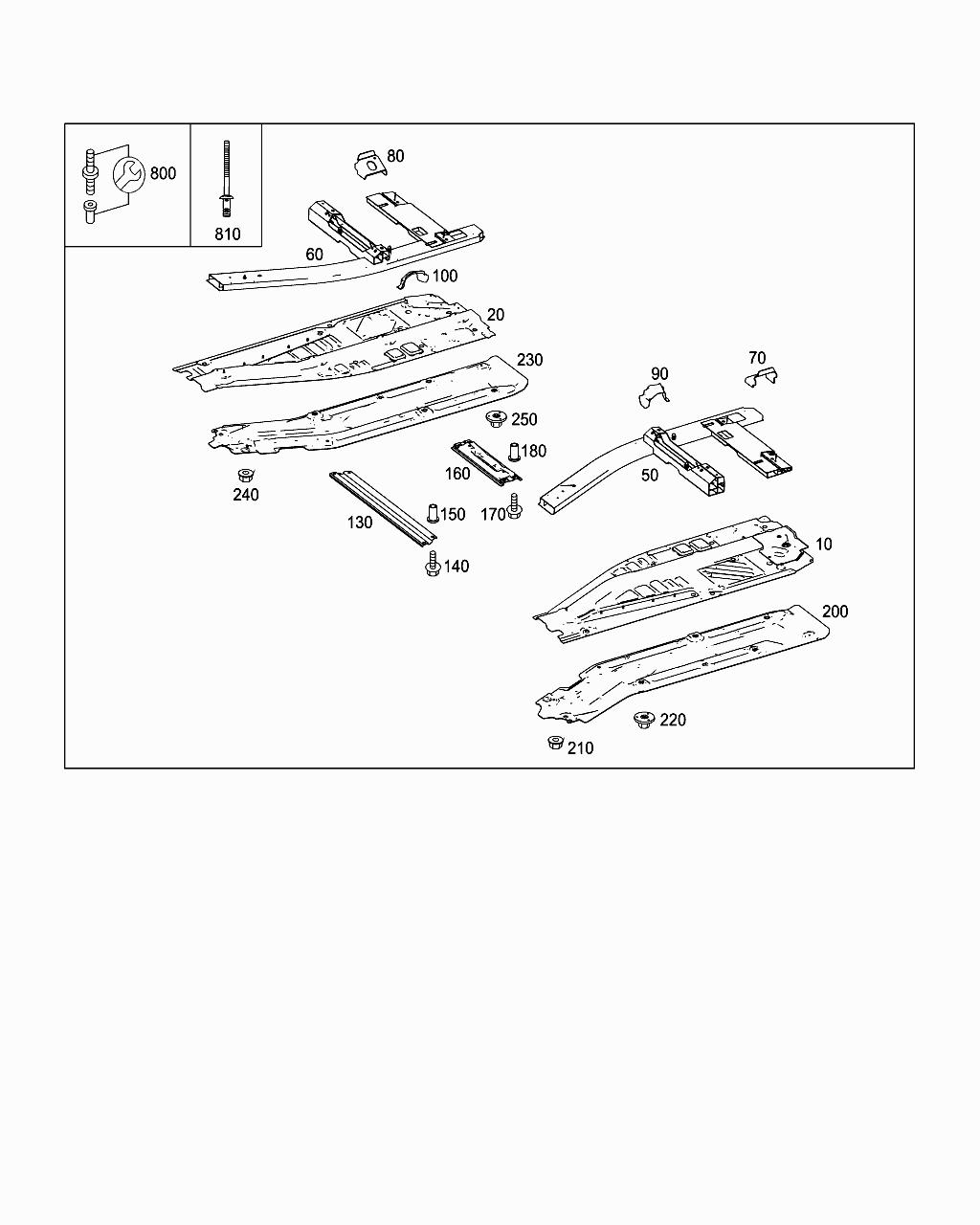 800
810
80
60
100
20
230
90
70
250
180
160
50
240
130
150
170
140
10
200
220
210