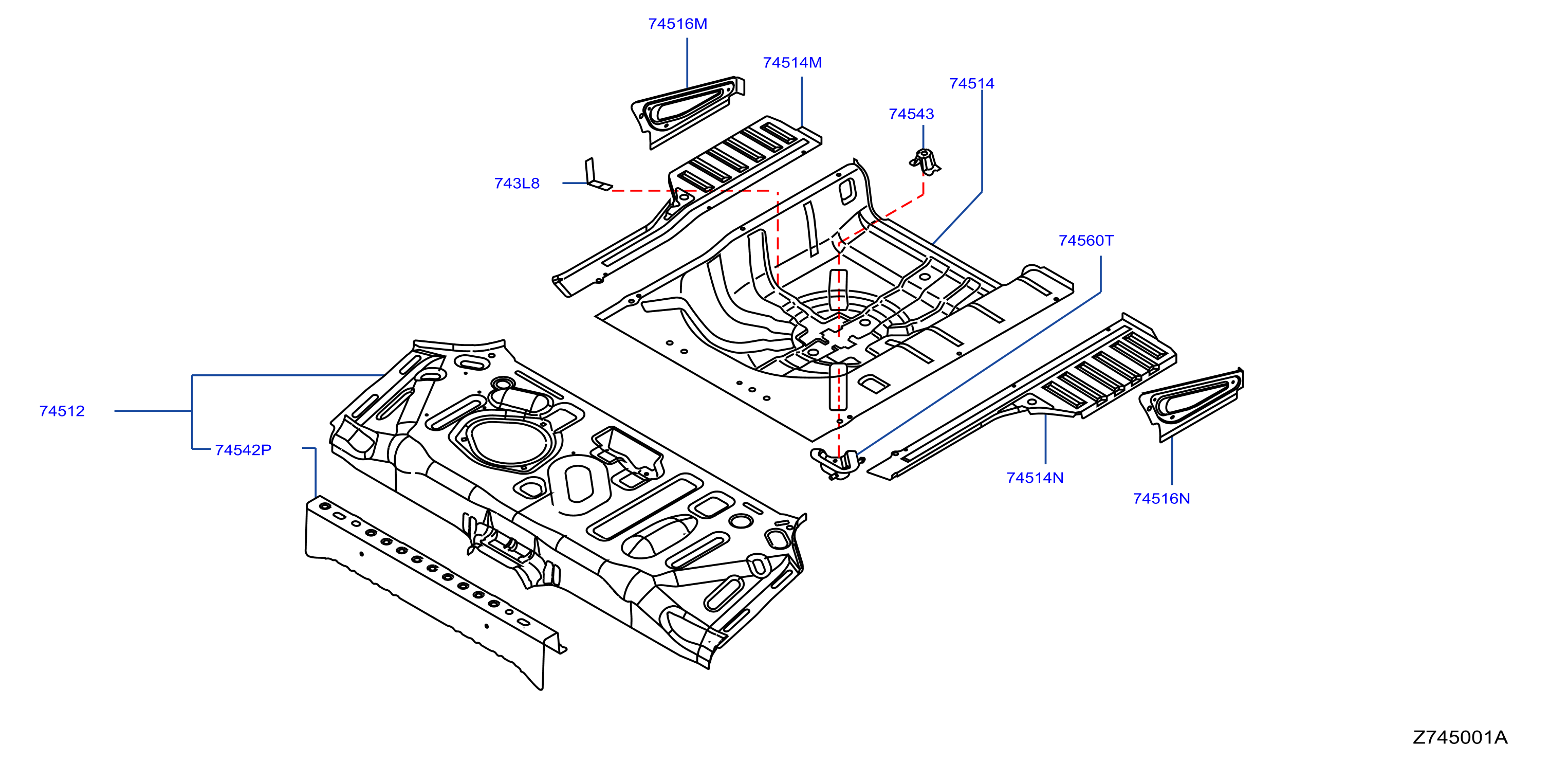 74516M
74514M
74514
74543
743L8
74560T
74512
74542P
74514N
74516N
Z745001A