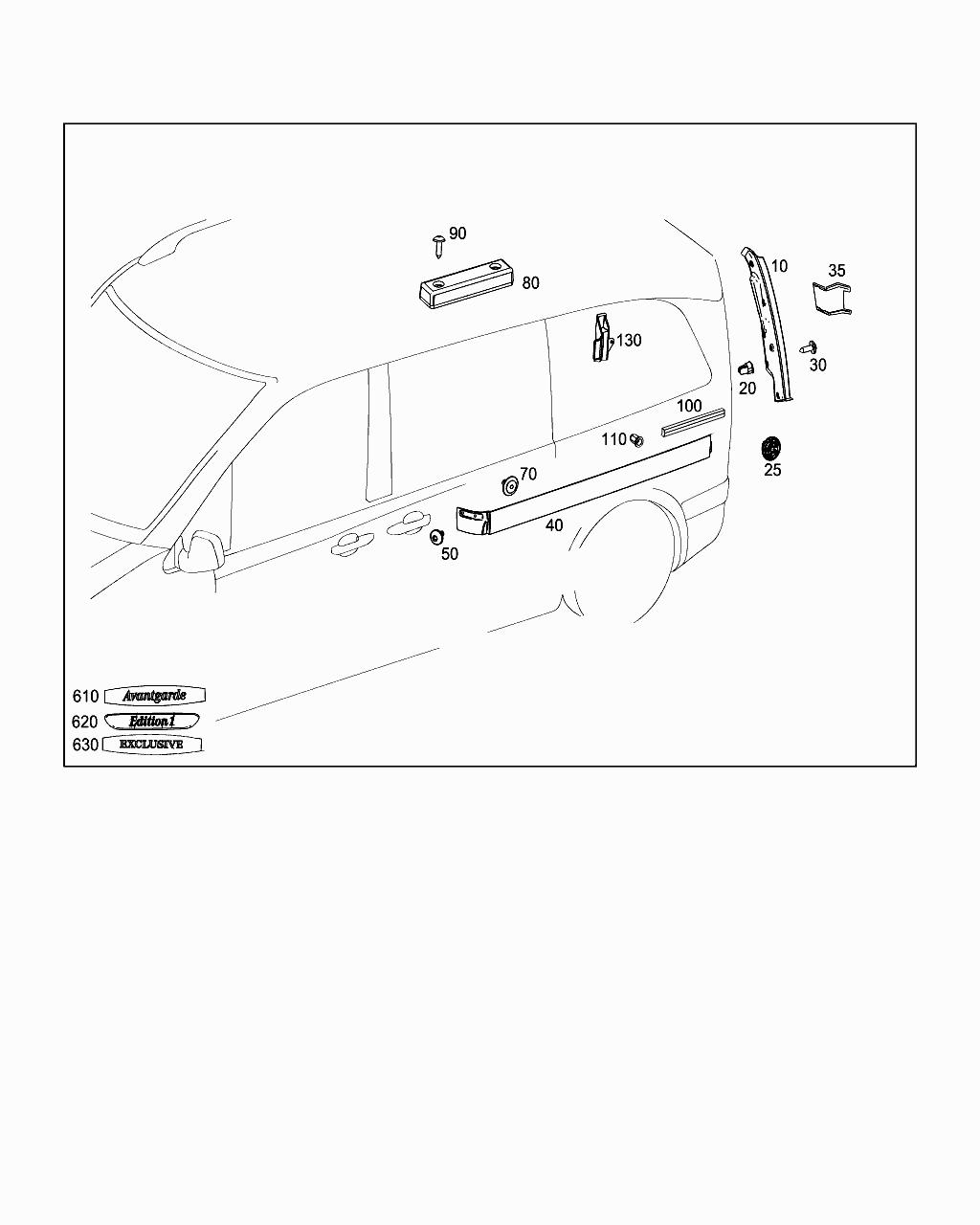 90
80
10
35
130
30
20
100
110
25
70
40
50
610 Avantgarde
620 Edition 1
630 EXCLUSIVE