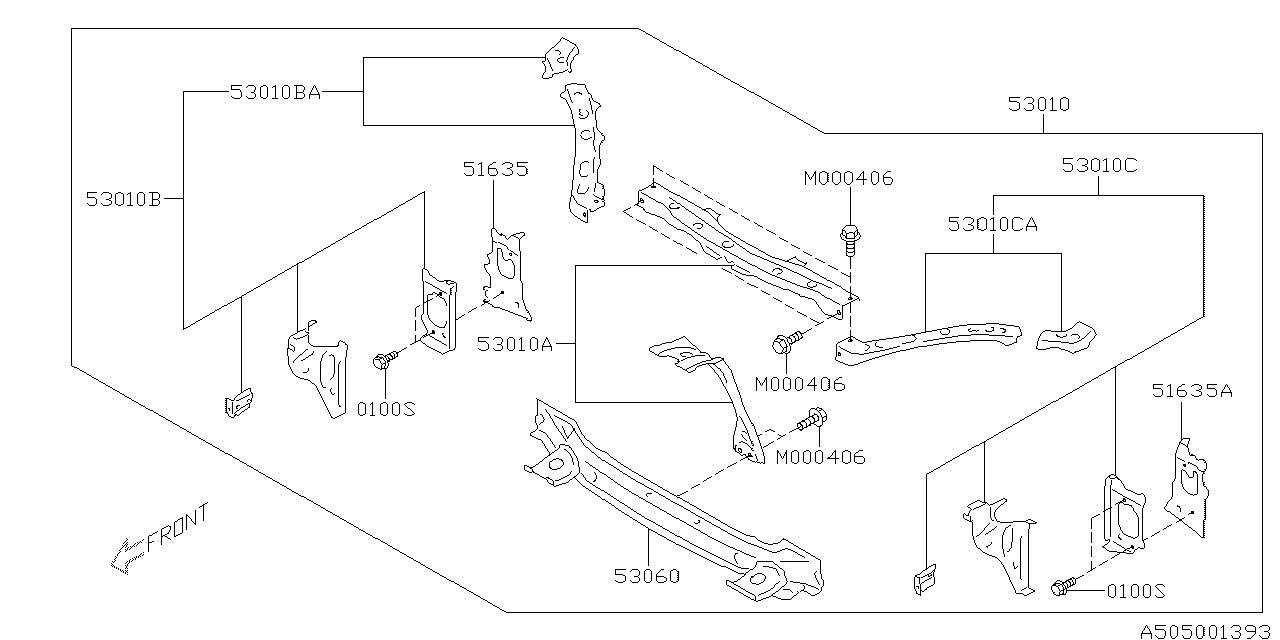 53010BA
53010
53010B
51635
M000406
53010C
53010CA
53010A
M000406
0100S
M000406
51635A
FRONT
53060
0100S
A505001393