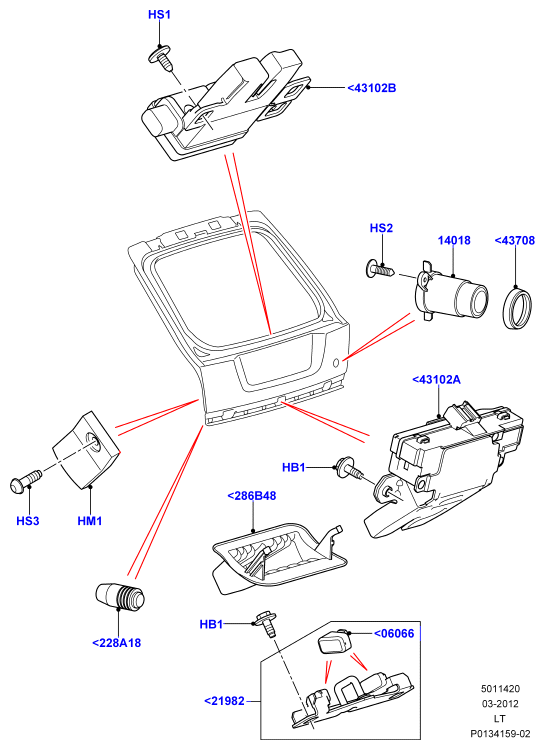 HS1
<43102B
HS2
14018
<43708
<43102A
HB1
HS3
HM1
<286B48
<228A18
HB1
<06066
<21982
5011420
03-2012
LT
P0134159-02