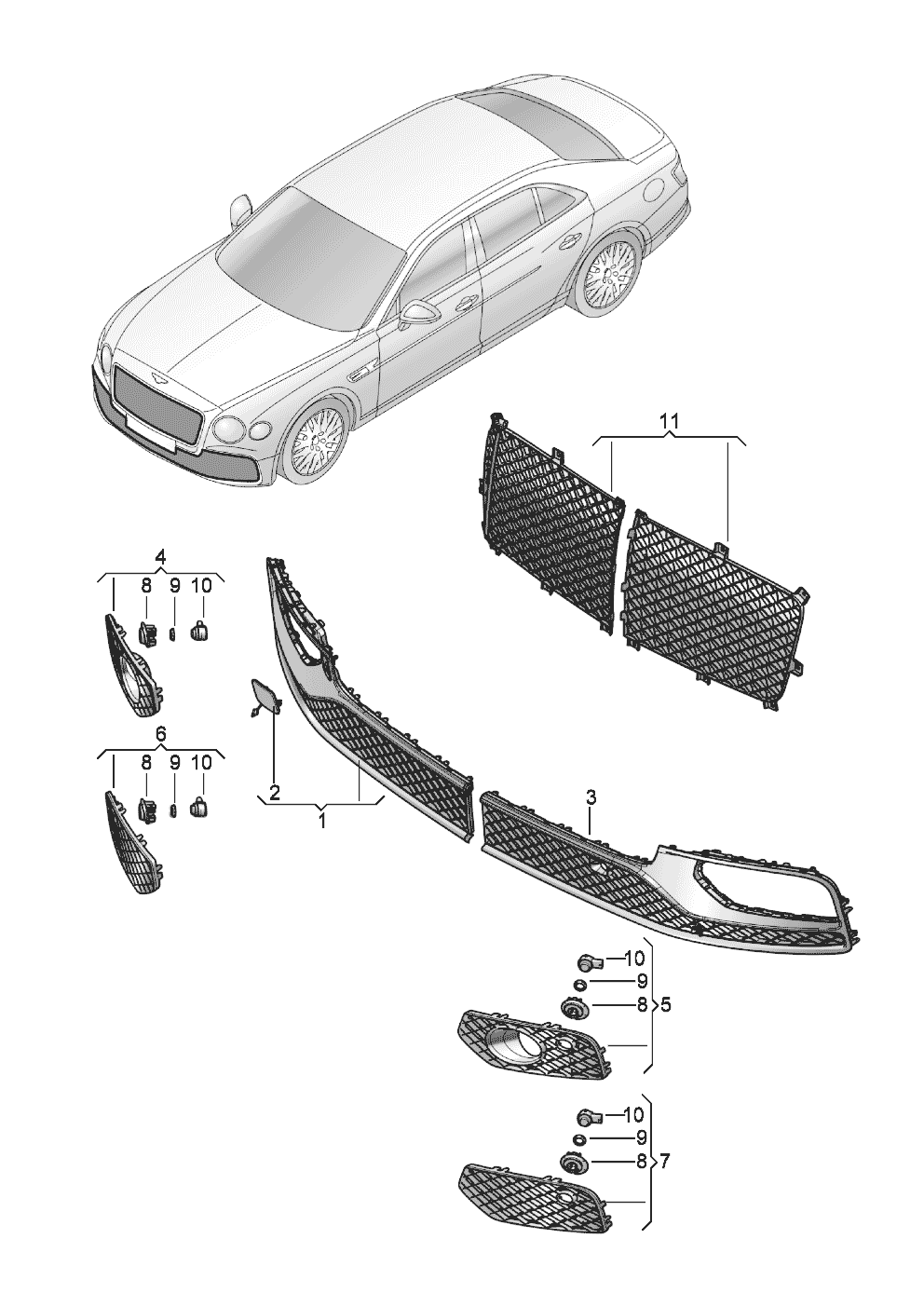 11
4
8 9 10
6
8 9 10
2
1
3
10
9
8
5
10
9
8
7