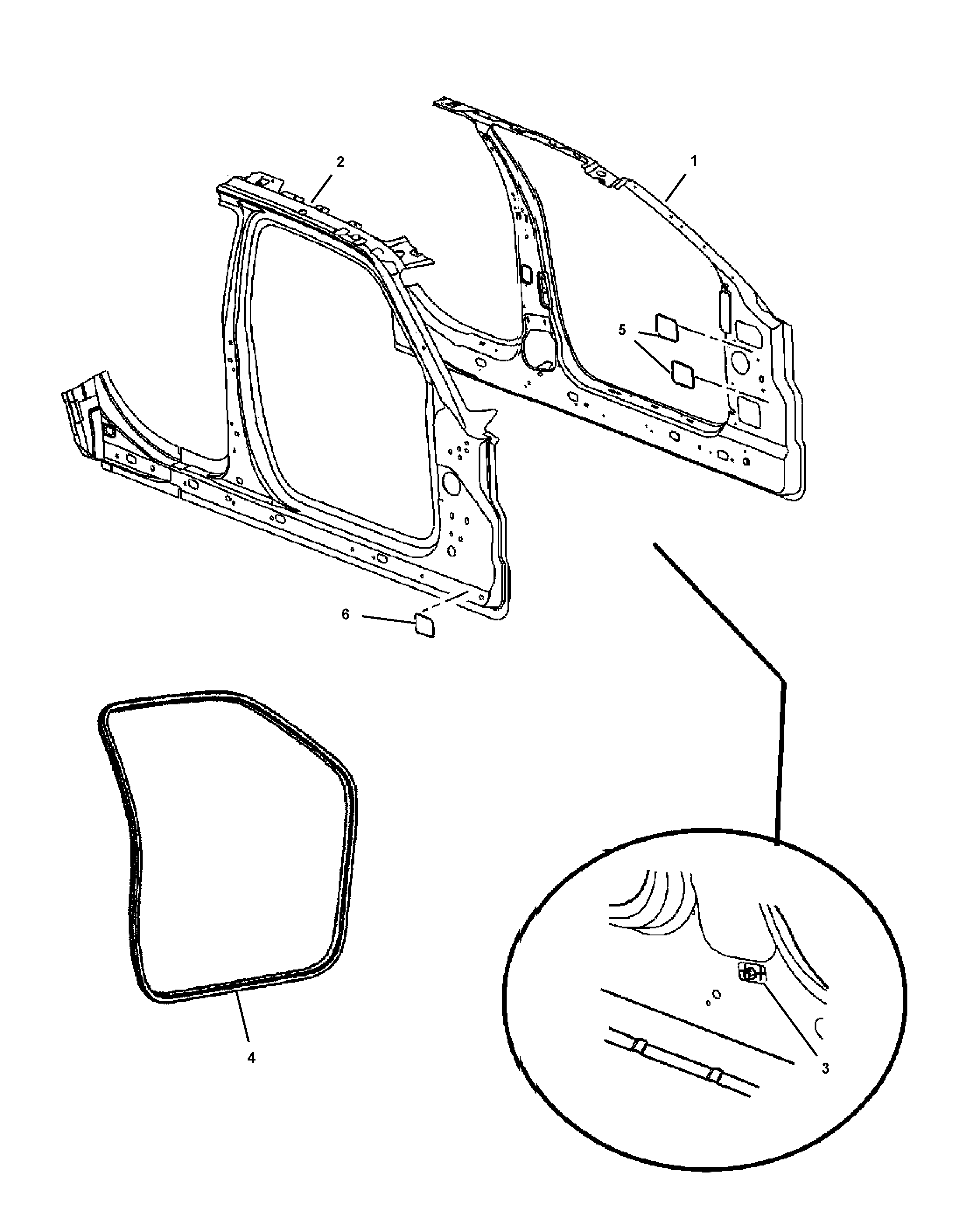 2
1
5
6
4
3