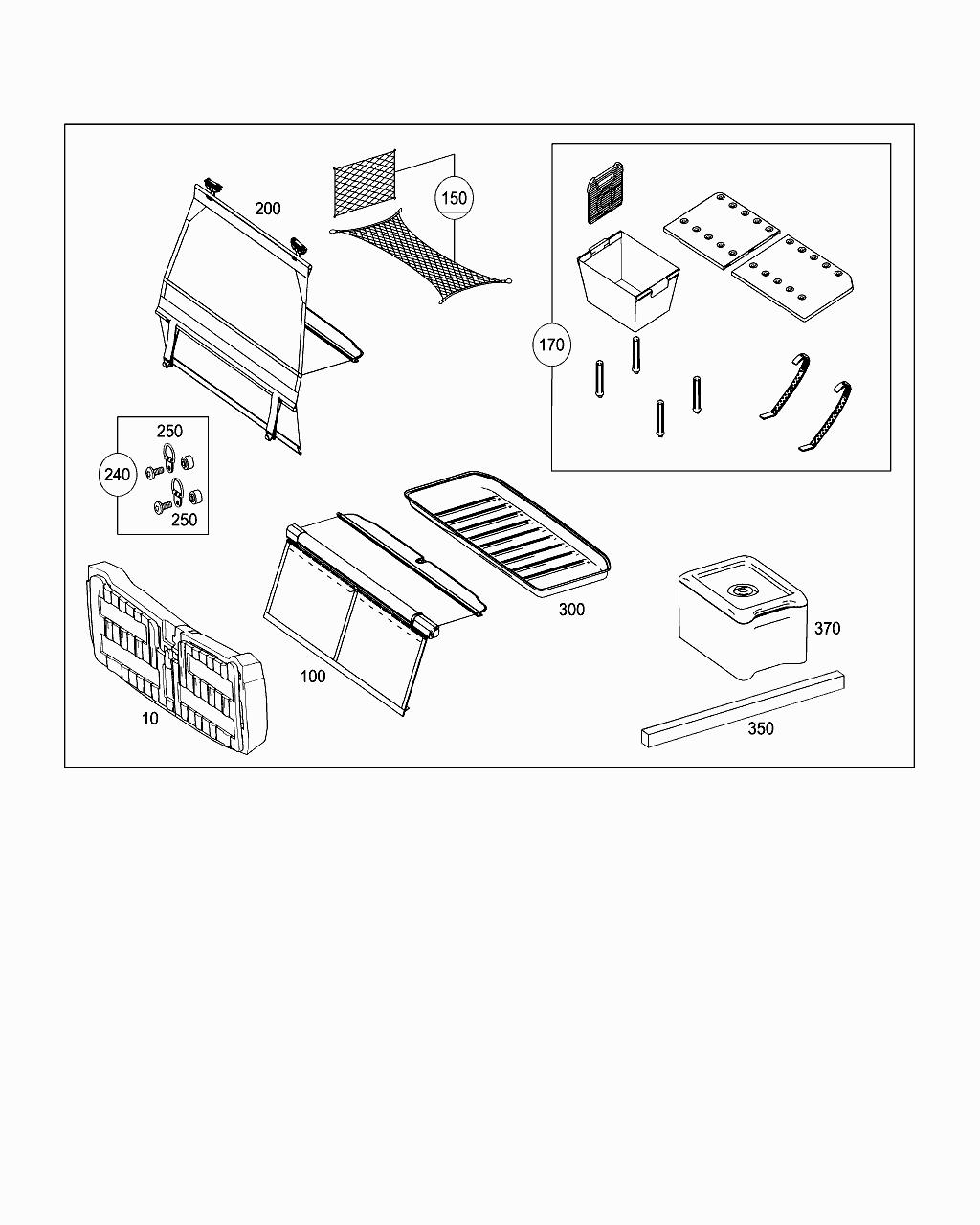 200
150
170
250
240
250
300
370
100
10
350