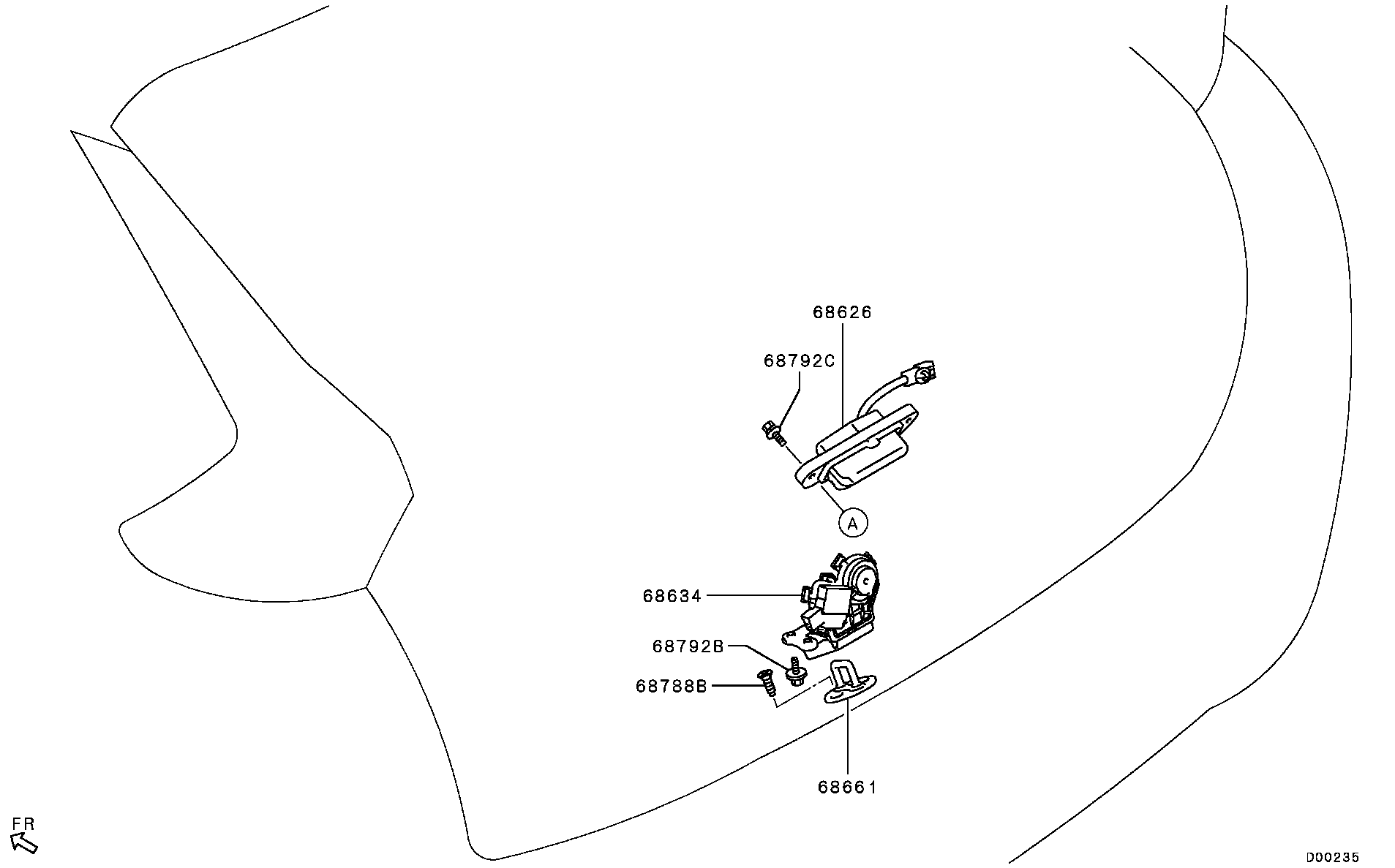 68626
68792C
A
68634
68792B
68788B
68661
FR
D00235