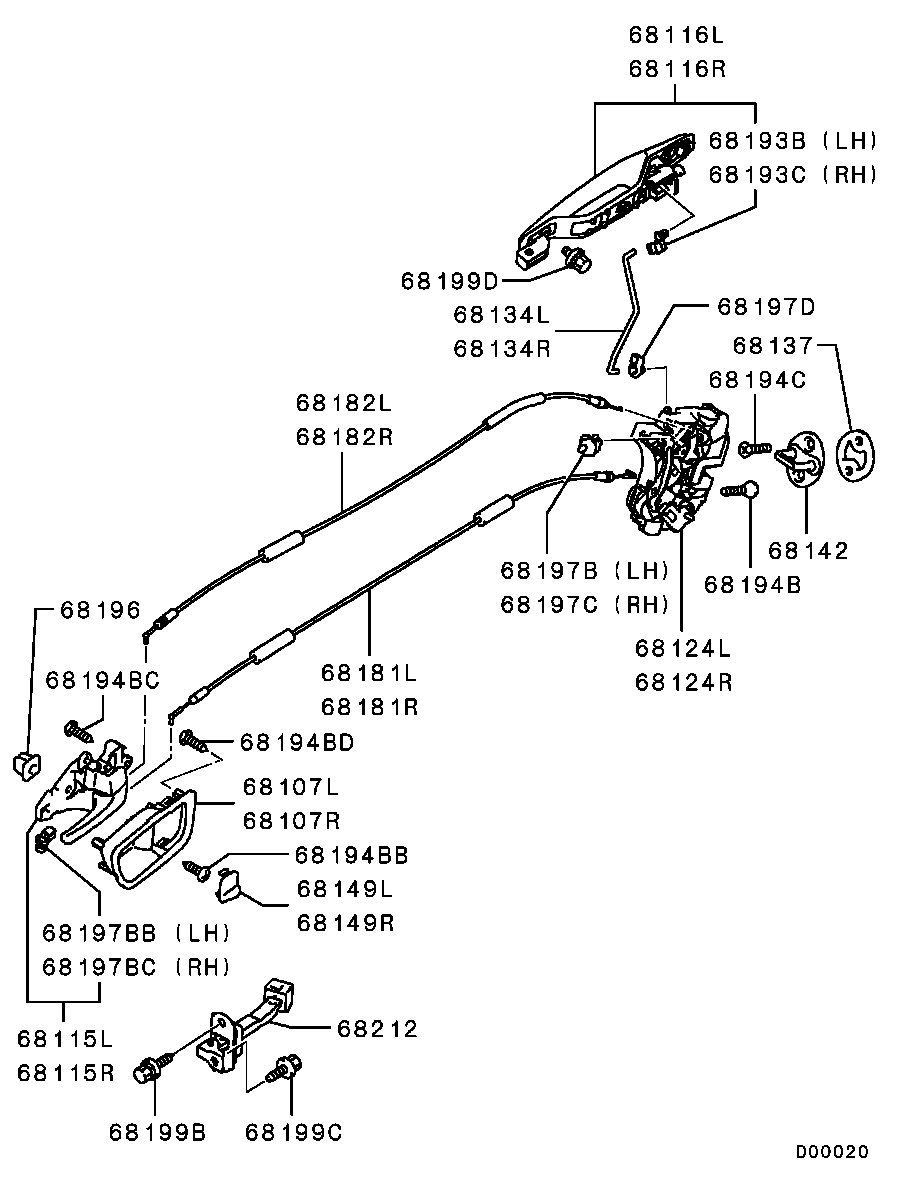 68116L
68116R
68193B (LH)
68193C (RH)
68199D
68134L
68134R
68197D
68137
68194C
68182L
68182R
68197B (LH)
68197C (RH)
68142
68194B
68124L
68124R
68196
68194BC
68181L
68181R
68194BD
68107L
68107R
68194BB
68149L
68149R
68197BB (LH)
68197BC (RH)
68115L
68115R
68212
68199B
68199C
D00020