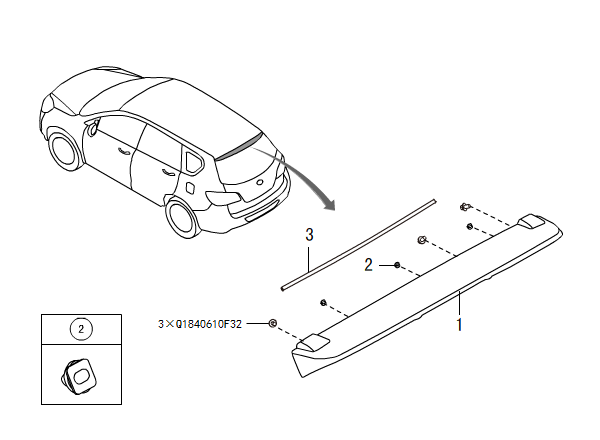 3

2

3×Q1840610F32

1

2