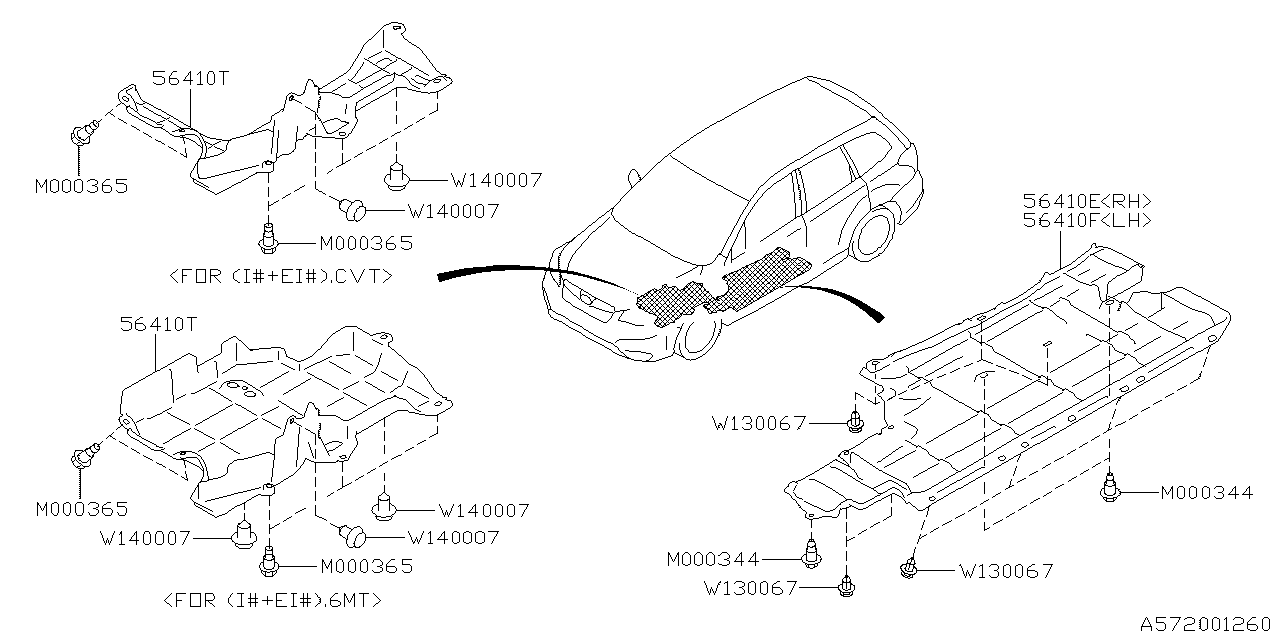 56410T
M000365
W140007
W140007
M000365
<FOR (I#+EI#).CVT>

56410T
M000365
W140007
W140007
W140007
M000365
<FOR (I#+EI#).6MT>

56410E<RH>
56410F<LH>
W130067
M000344
M000344
W130067
W130067

A572001260