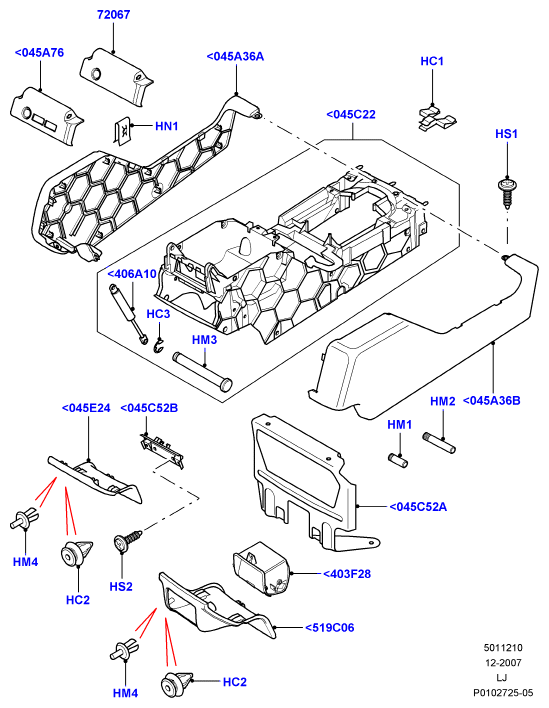 72067
<045A76
<045A36A
HC1
HN1
<045C22
HS1
<406A10
HC3
HM3
<045E24
<045C52B
HM2
<045A36B
HM1
<045C52A
HM4
HC2
HS2
<403F28
<519C06
HM4
HC2
5011210
12-2007
LJ
P0102725-05