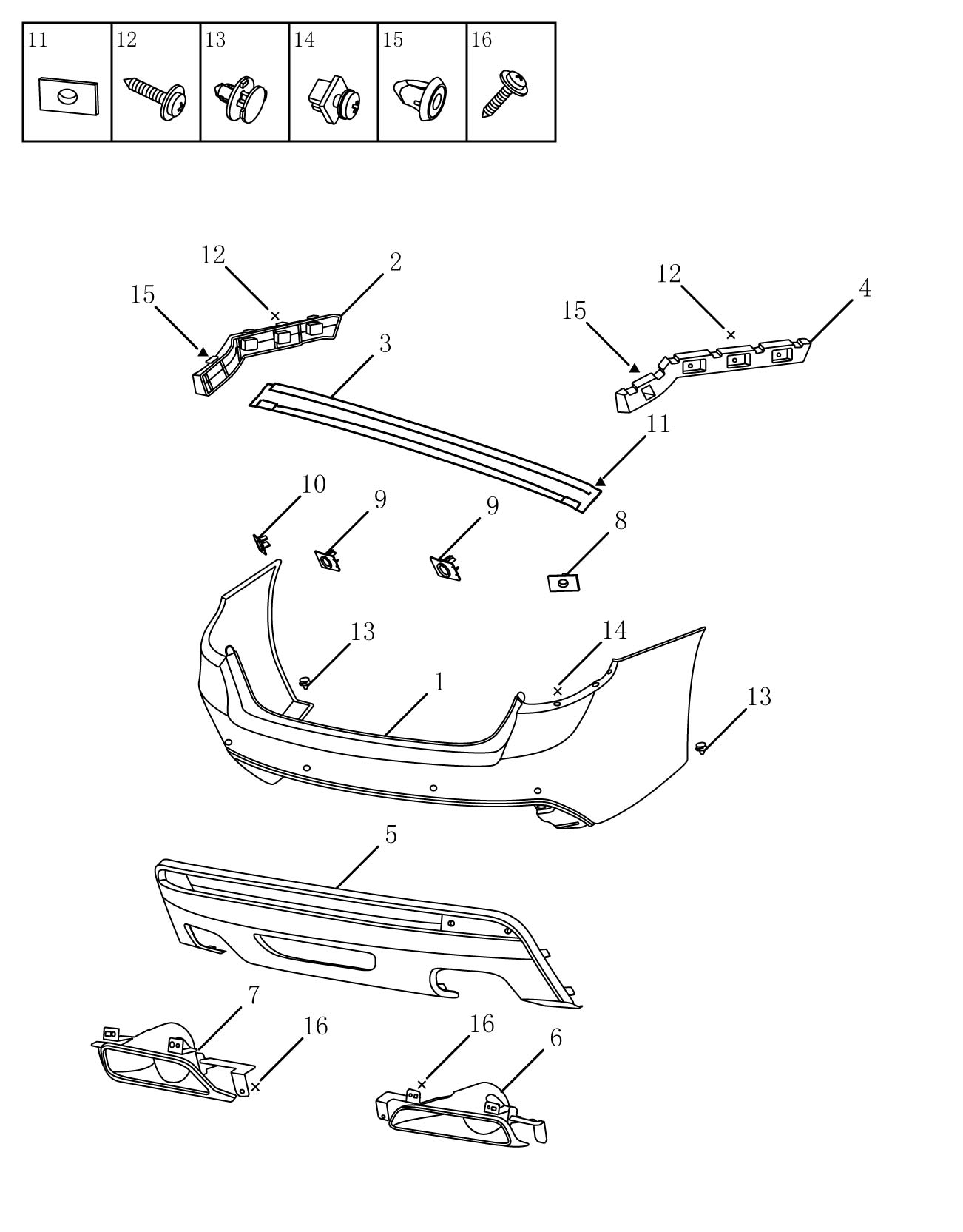 | 11 | 12 | 13 | 14 | 15 | 16 |
|---|---|---|---|---|---|

12
2
15
3
12
4
15
11
10
9
9
8
13
14
1
13
5
7
16
16
6