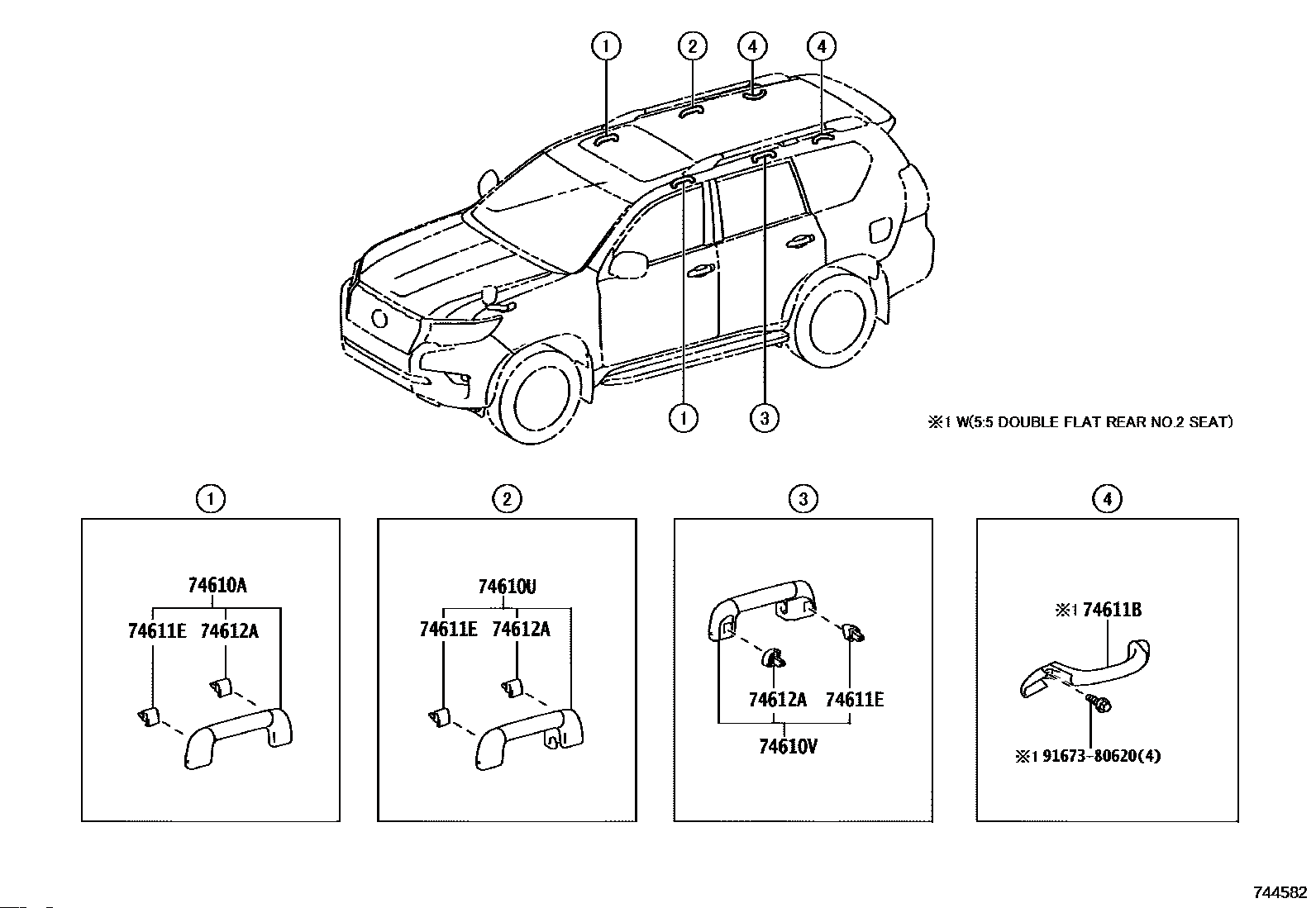 1 2 4 4

1 3

※1 W(5:5 DOUBLE FLAT REAR NO.2 SEAT)

1

74610A

74611E 74612A

2

74610U

74611E 74612A

3

74612A 74611E

74610V

4

※1 74611B

※1 91673-80620(4)

744582