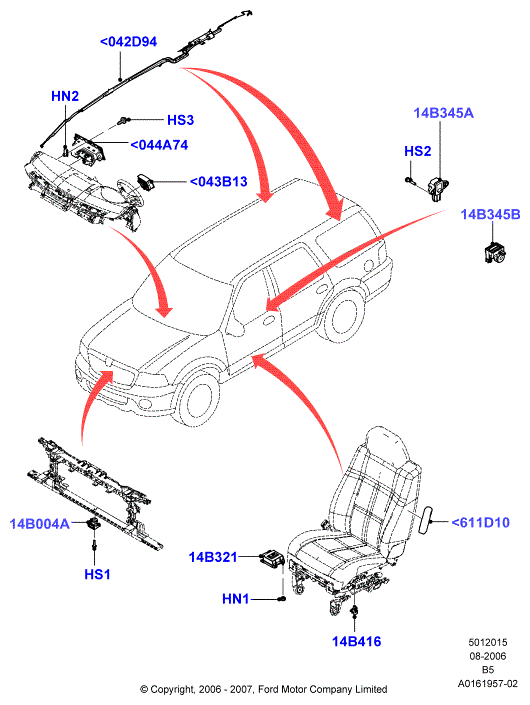 <042D94

HN2

HS3

<044A74

<043B13

14B345A

HS2

14B345B

14B004A

HS1

14B321

HN1

14B416

<611D10

5012015
08-2006
B5
A0161957-02

© Copyright, 2006 - 2007, Ford Motor Company Limited