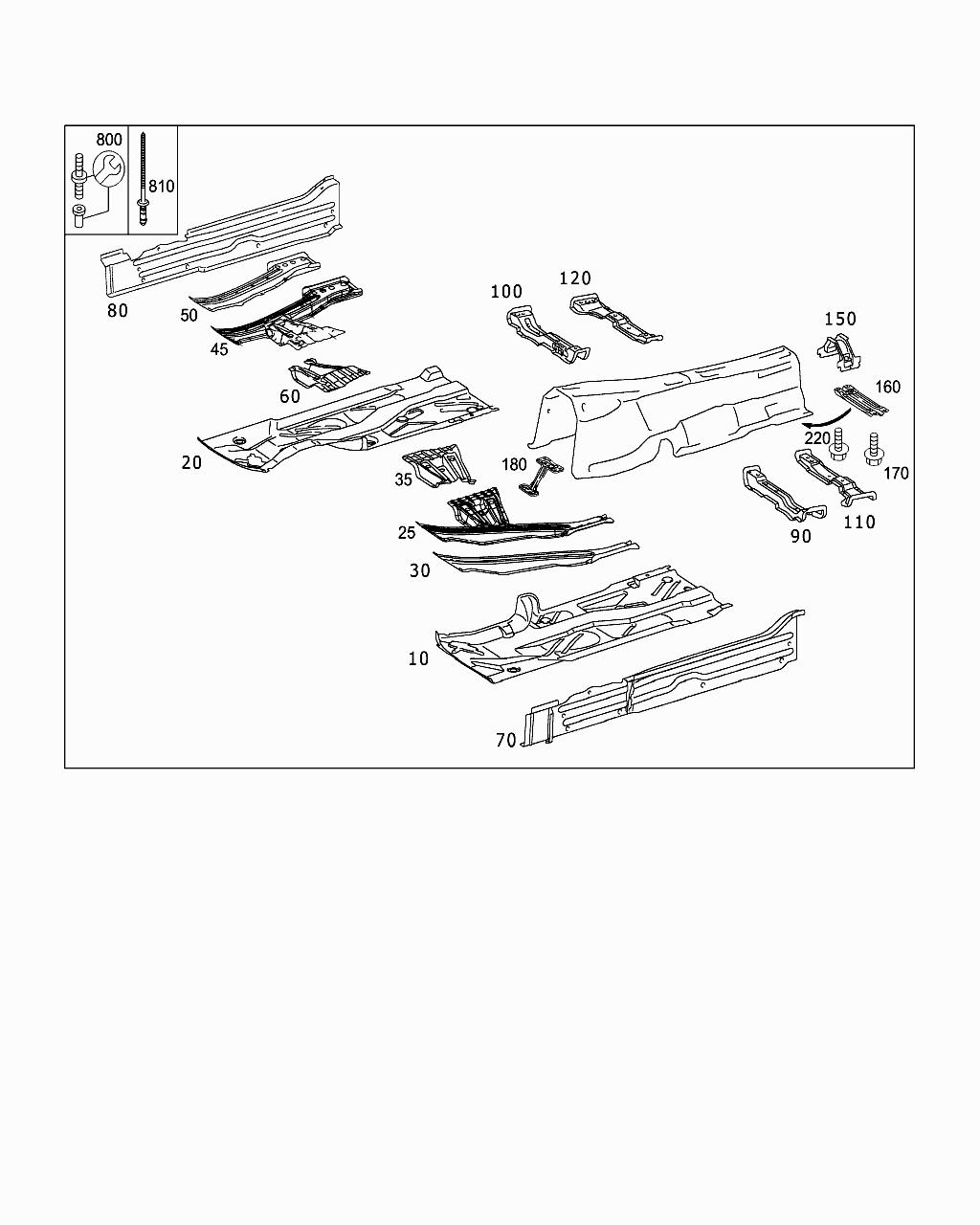 800
810
80
50
45
60
20
100
120
150
160
220
170
35
180
25
30
90
110
10
70