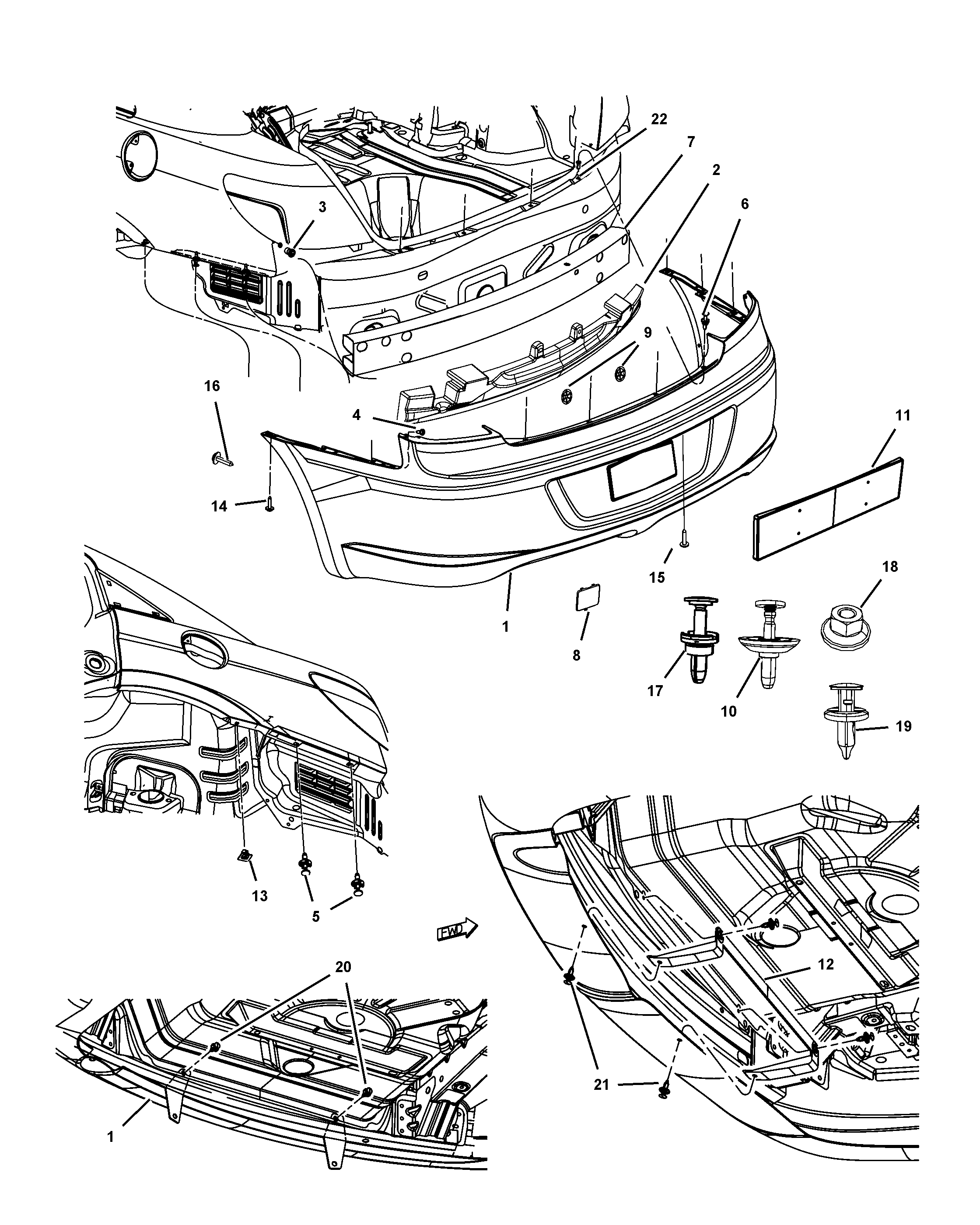 22
7
2
6
3
9
16
4
11
14
15
1
8
18
17
10
19
13
5
FWD
20
12
1
21