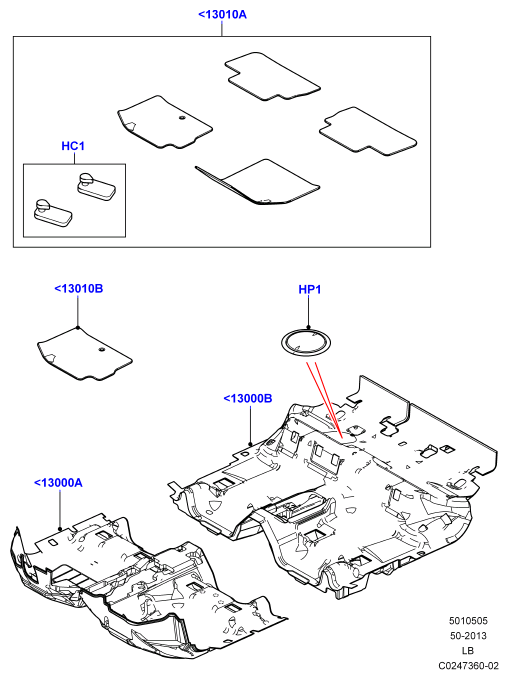 <13010A

HC1

<13010B

HP1

<13000B

<13000A

5010505
50-2013
LB
C0247360-02