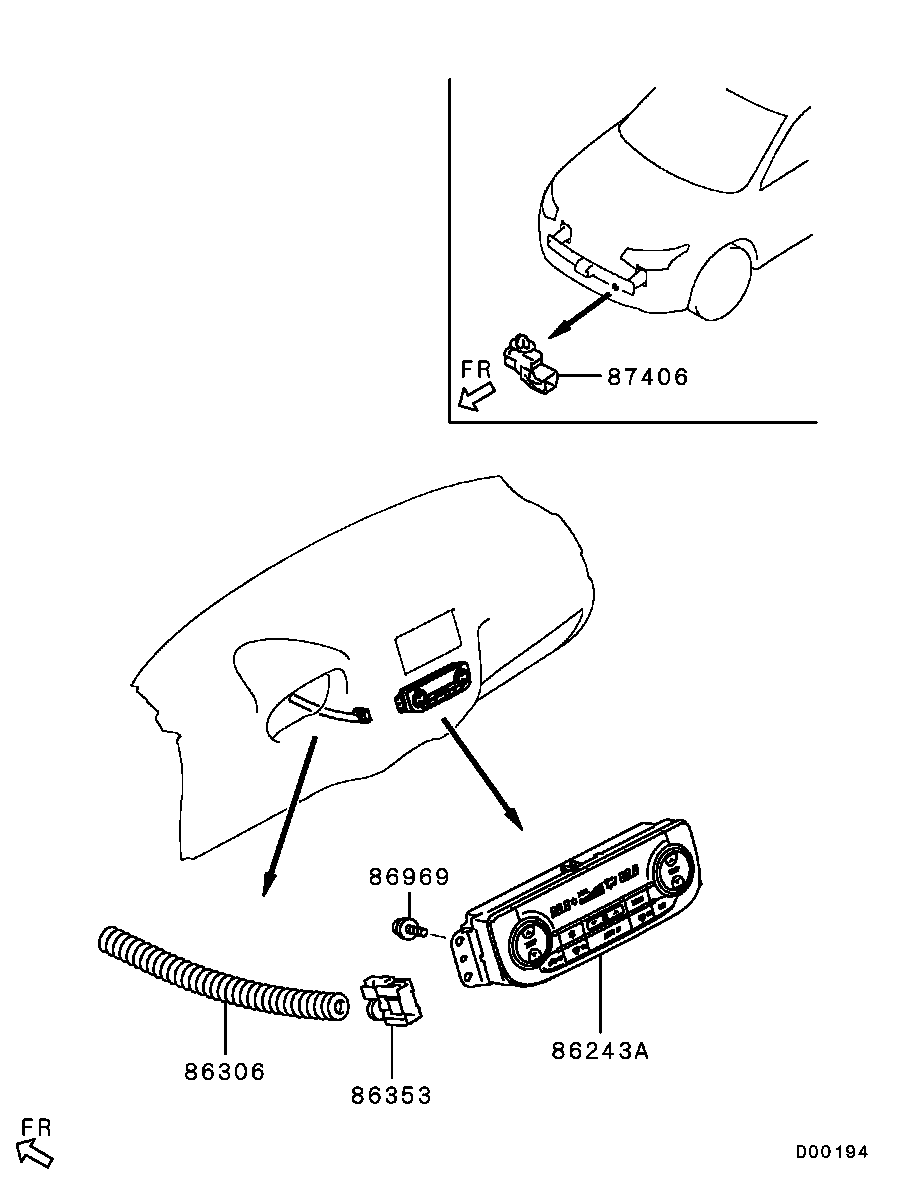 FR

87406

86969

86306

86353

86243A

FR

D00194