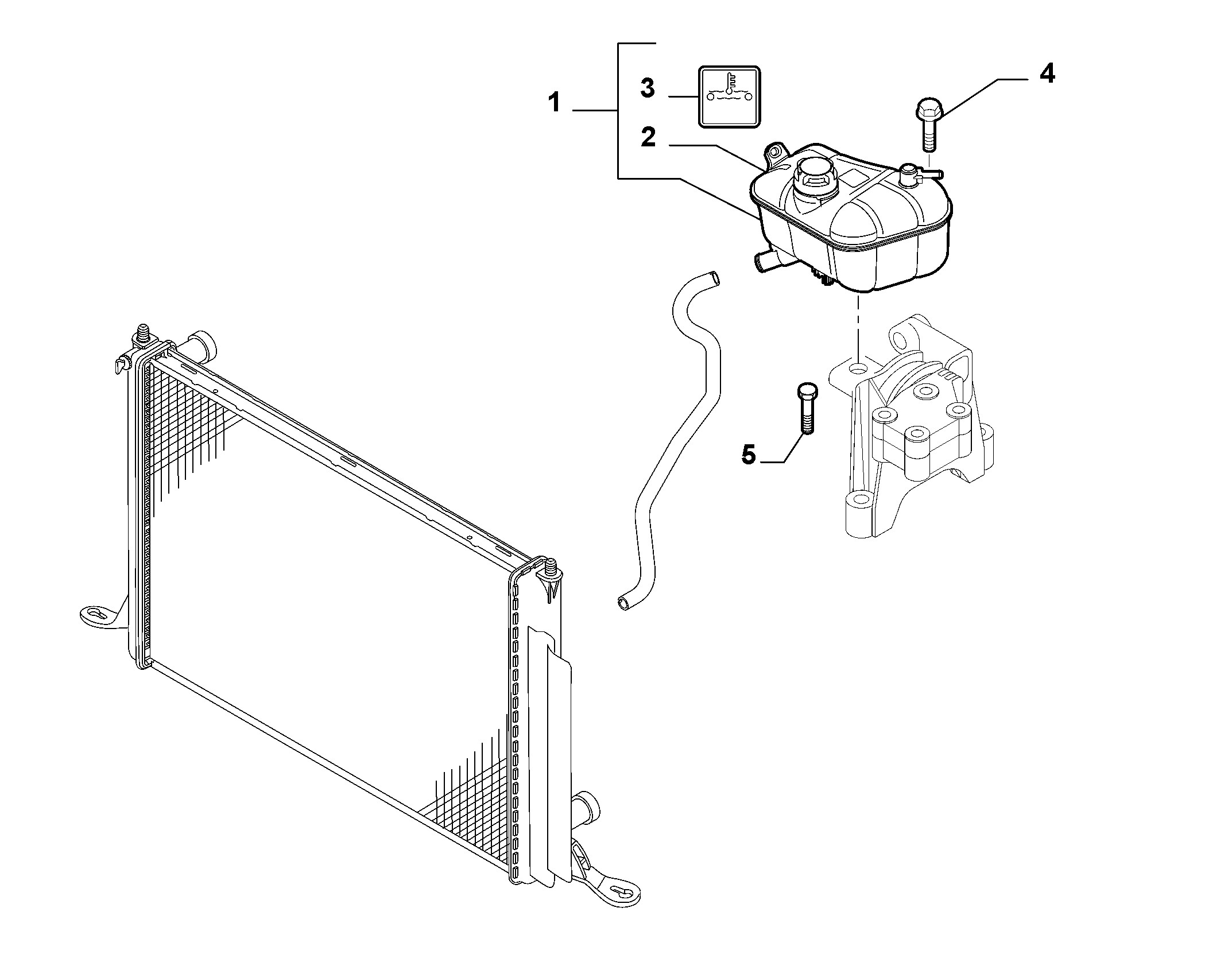 1
3
2
4
5