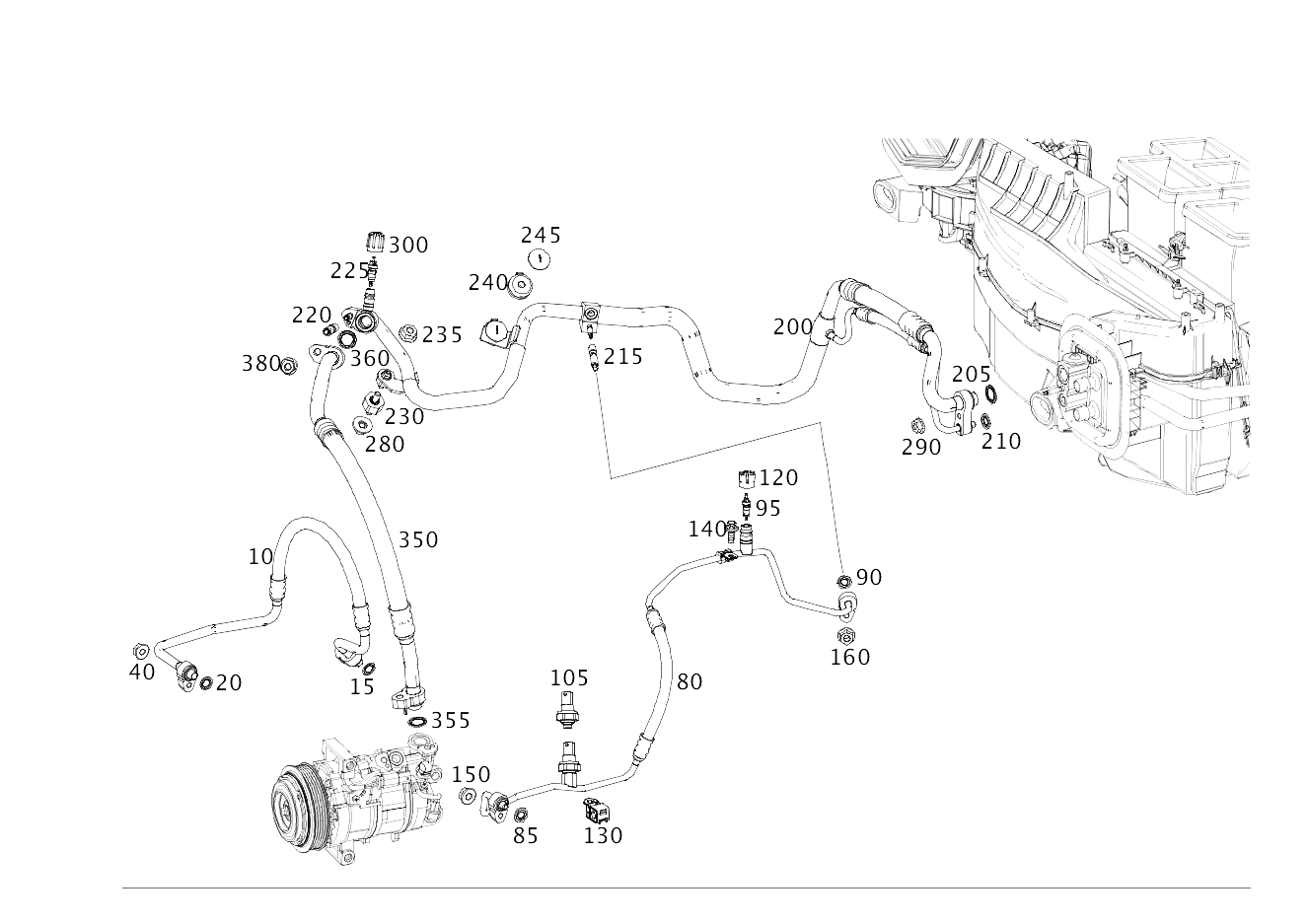 300
245
225
240
220
235
200
380
360
215
205
230
280
290
210
120
95
140
350
10
90
160
40
20
15
105
80
355
150
85
130