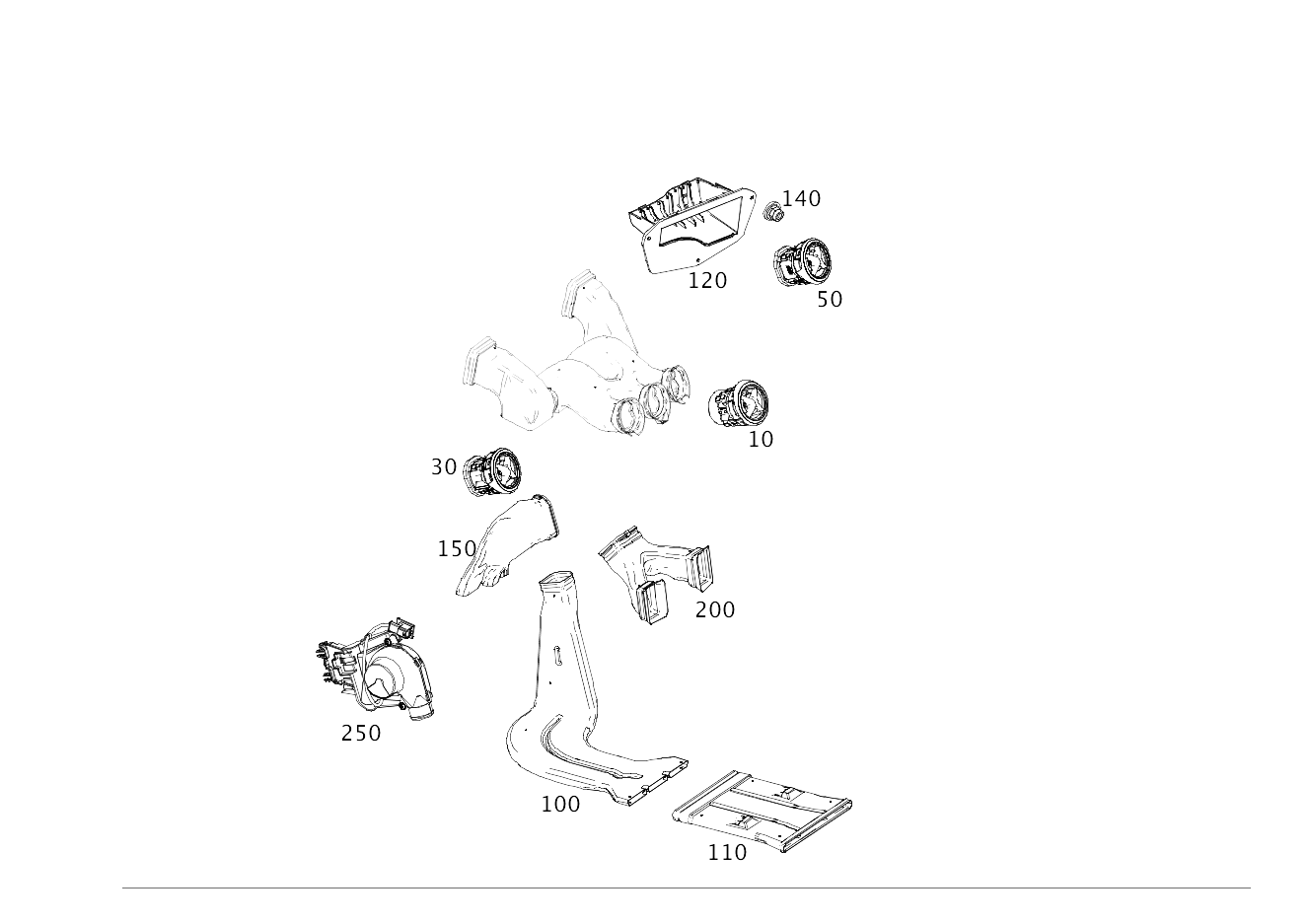 140
120
50
10
30
150
200
250
100
110