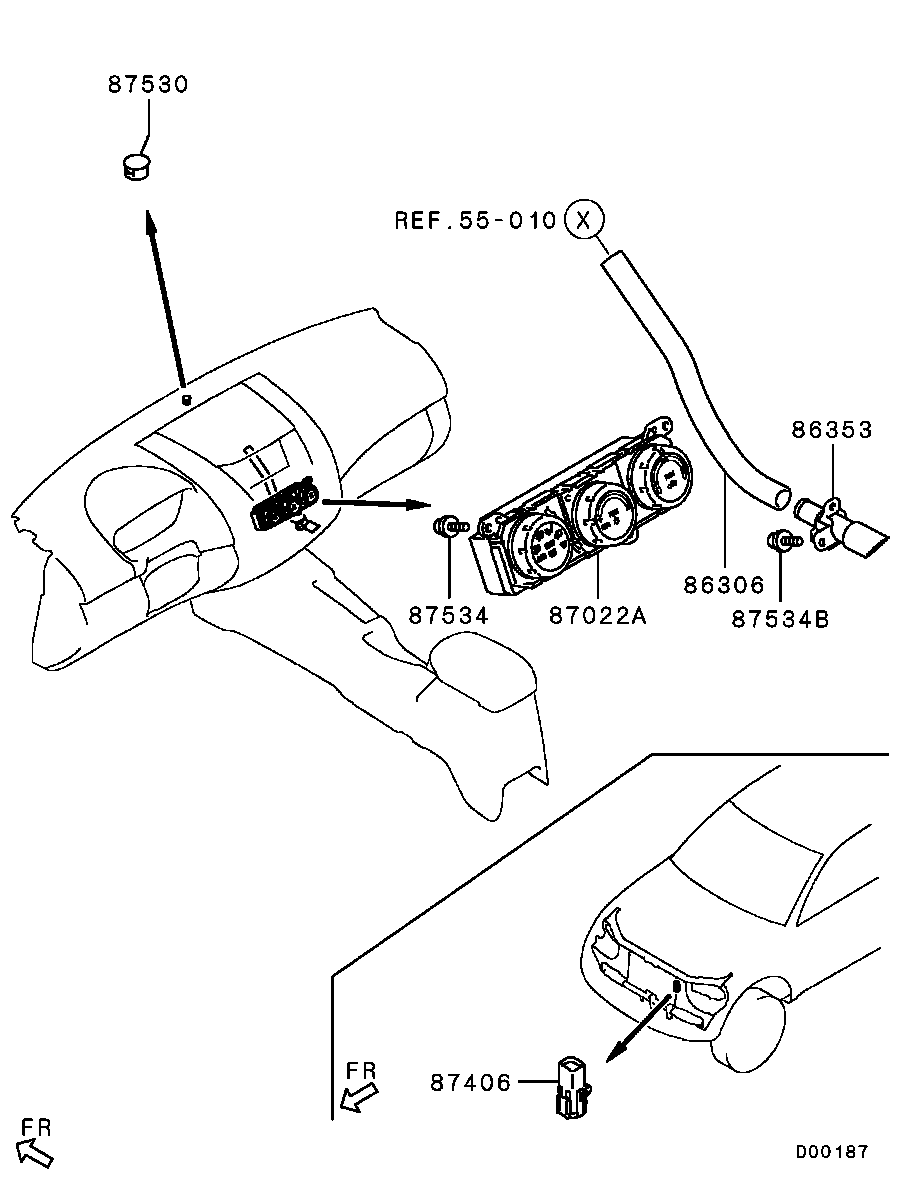 87530

REF.55-010 X

86353

87534

87022A

86306

87534B

FR

87406

FR

D00187