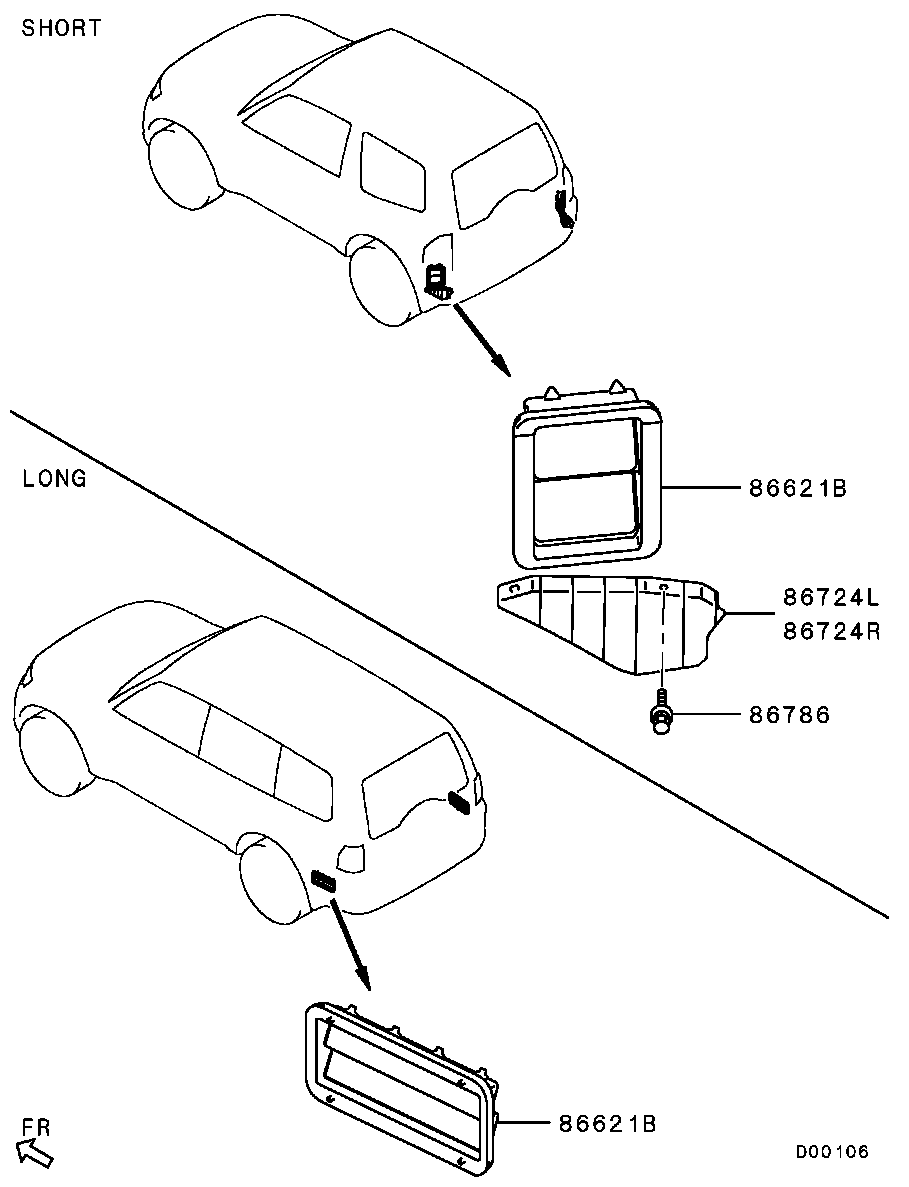 SHORT

LONG

86621B

86724L
86724R

86786

86621B

FR

D00106