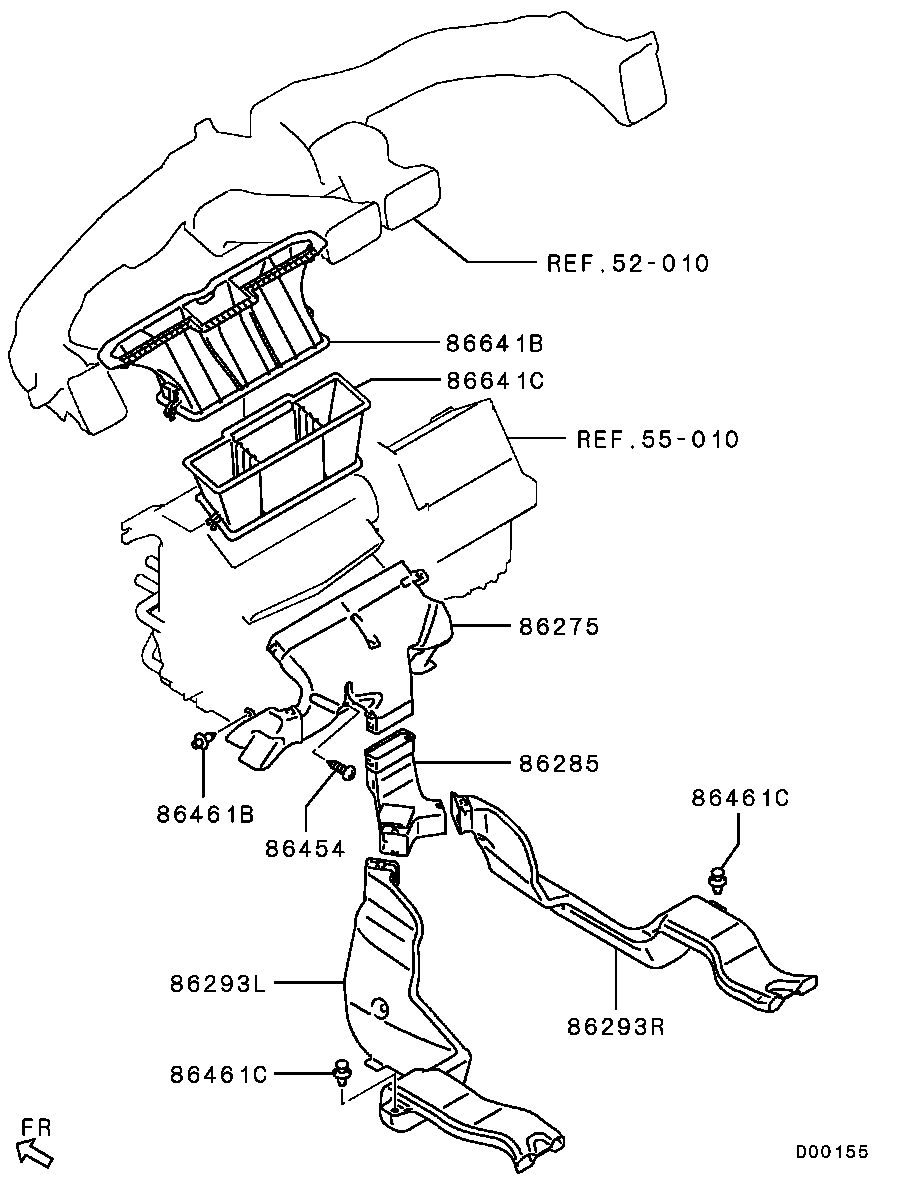 REF.52-010
86641B
86641C
REF.55-010
86275
86285
86461B
86454
86461C
86293L
86293R
86461C
FR
D00155