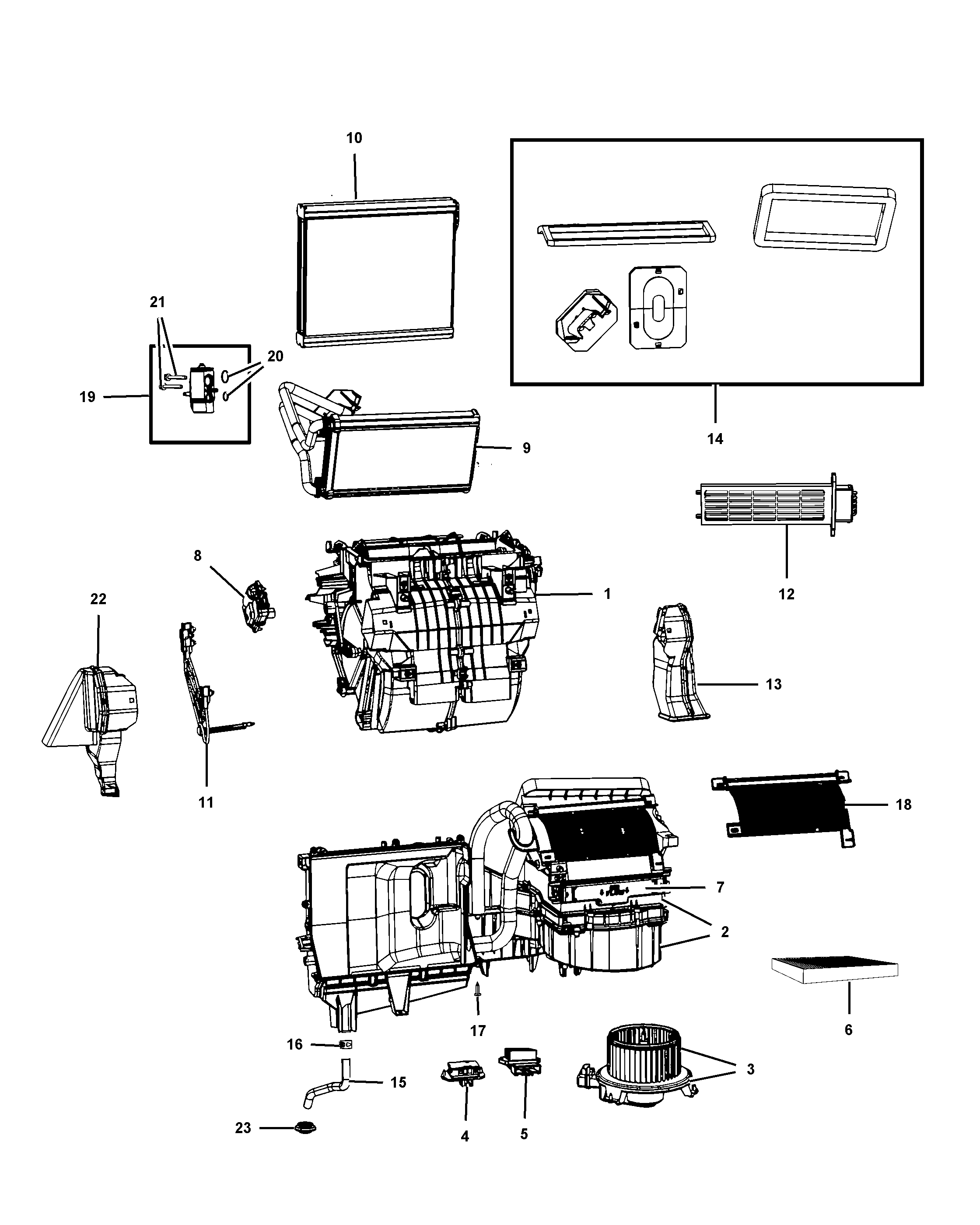 10
21
20
19
9
14
12
8
1
22
13
11
18
7
2
6
17
16
15
3
23
4
5