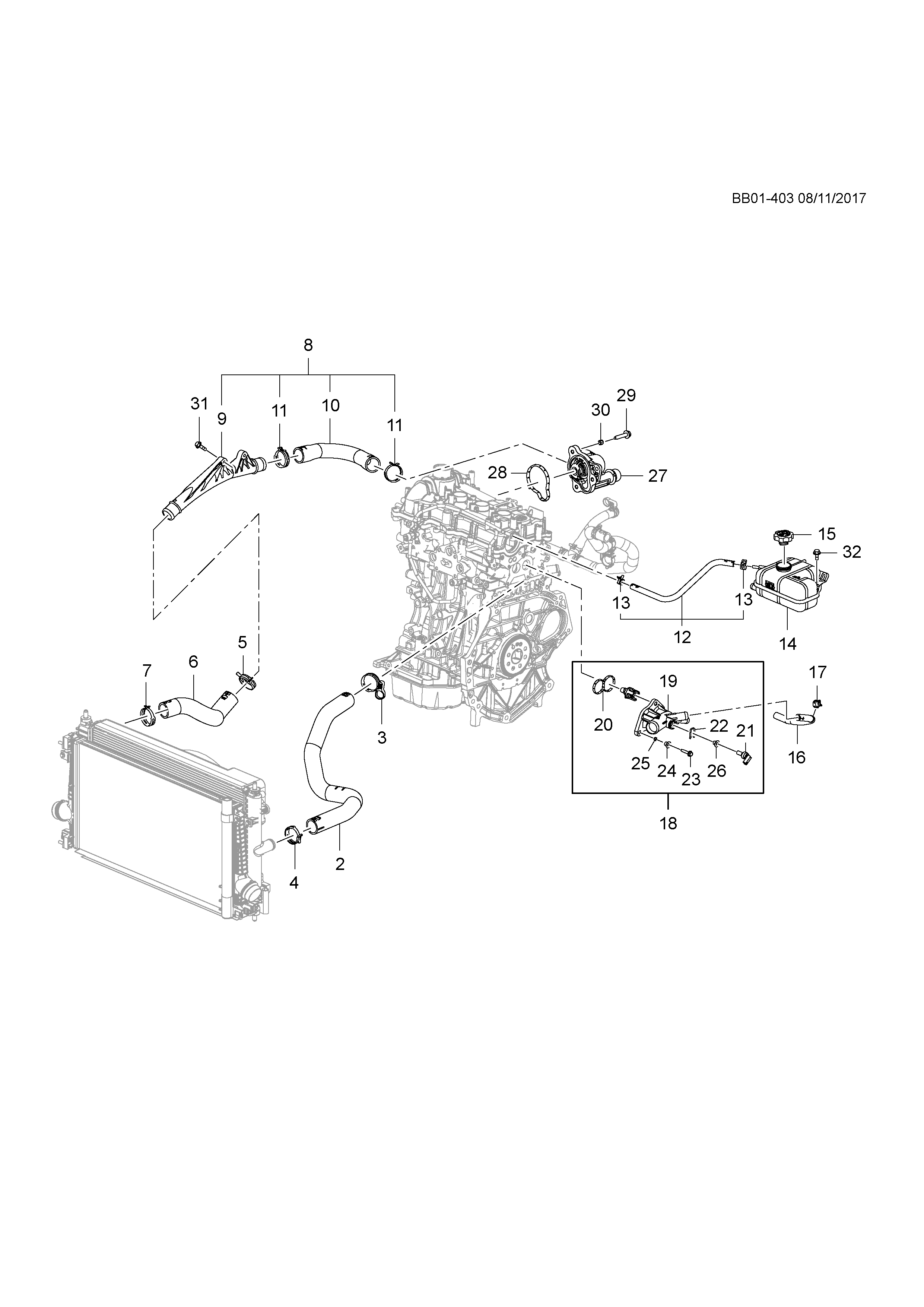 BB01-403 08/11/2017

8
31
9
11
10
11
30
29
28
27
15
32
13
13
12
14
5
7
6
3
19
17
20
22
21
25
24
23
26
16
18
4
2