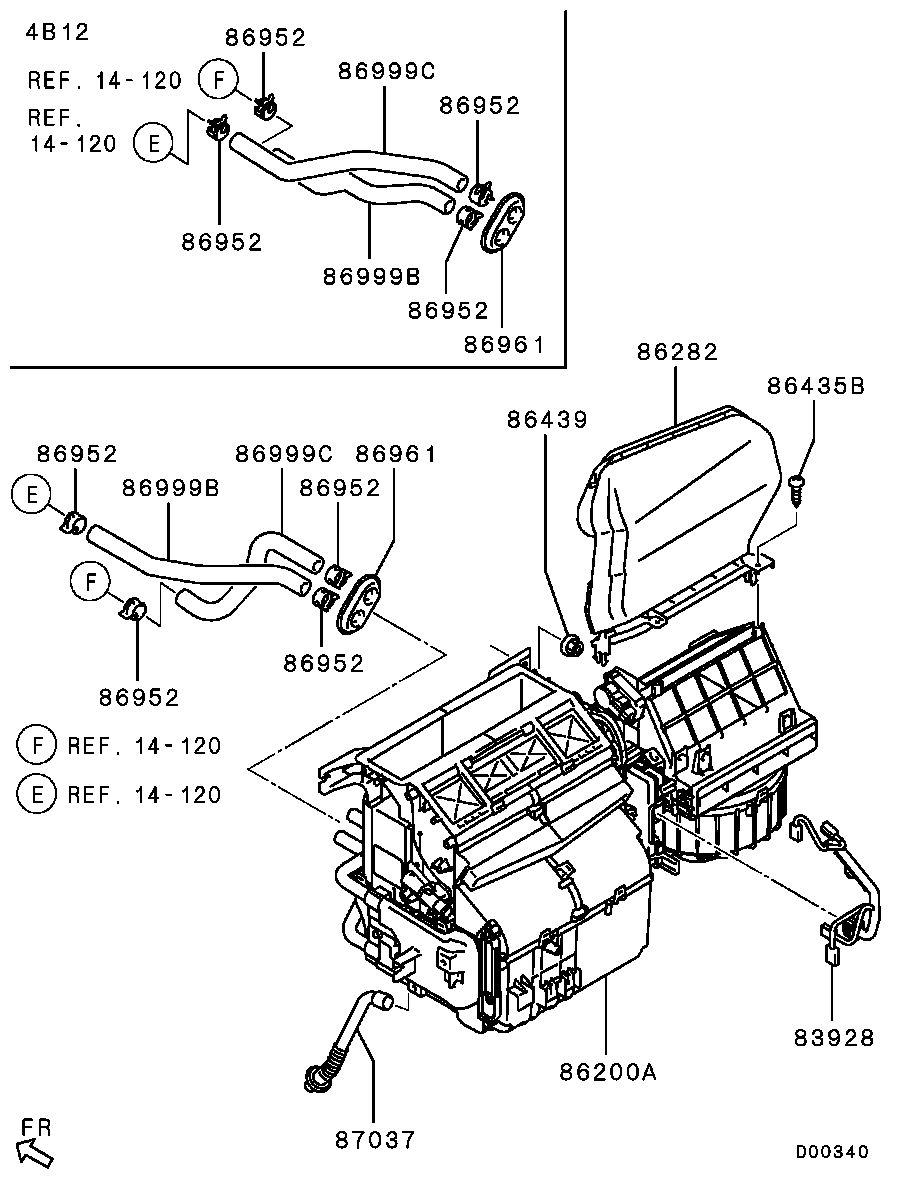 4B12
86952
REF. 14-120 F
86999C
REF. 14-120 E
86952
86952
86999B
86952
86961

86282
86435B
86439
86952
86999C
86961
E
86999B
86952
F
86952
86952
F REF. 14-120
E REF. 14-120
83928
86200A
87037
FR
D00340