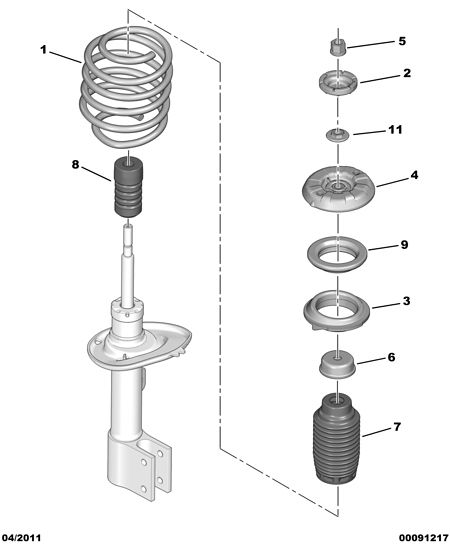 1
8
5
2
11
4
9
3
6
7
04/2011
00091217