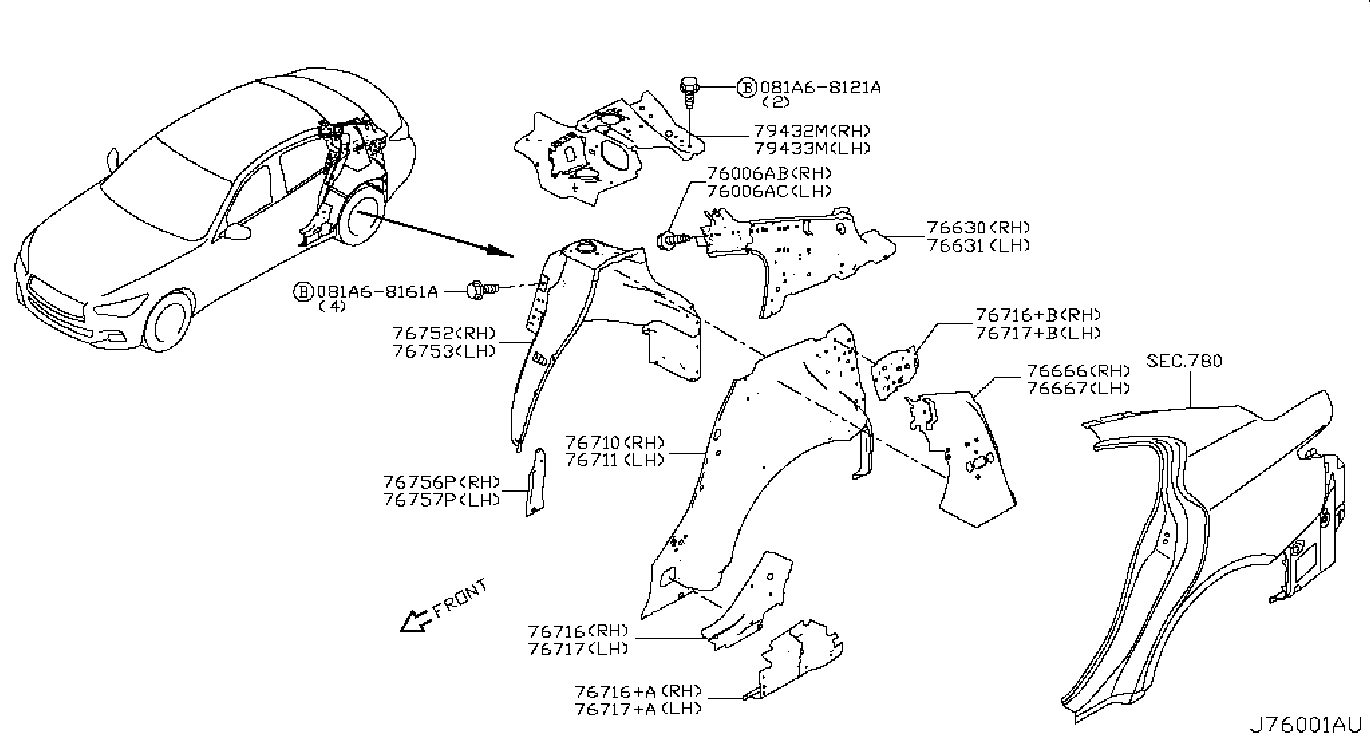 Ⓑ 081A6-8121A
(2)

79432M(RH)
79433M(LH)

76006AB(RH)
76006AC(LH)

76630(RH)
76631(LH)

Ⓑ 081A6-8161A
(4)

76752(RH)
76753(LH)

76716+B(RH)
76717+B(LH)

76666(RH)
76667(LH)

SEC.780

76710(RH)
76711(LH)

76756P(RH)
76757P(LH)

FRONT

76716(RH)
76717(LH)

76716+A(RH)
76717+A(LH)

J76001AU