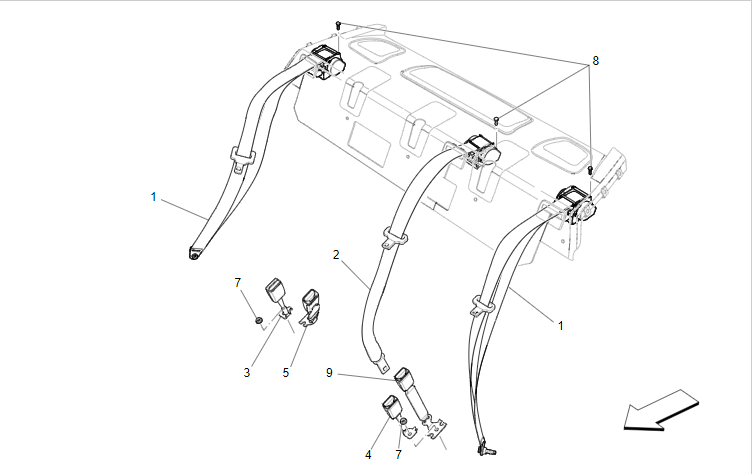 8
1
2
1
7
3
5
9
4
7