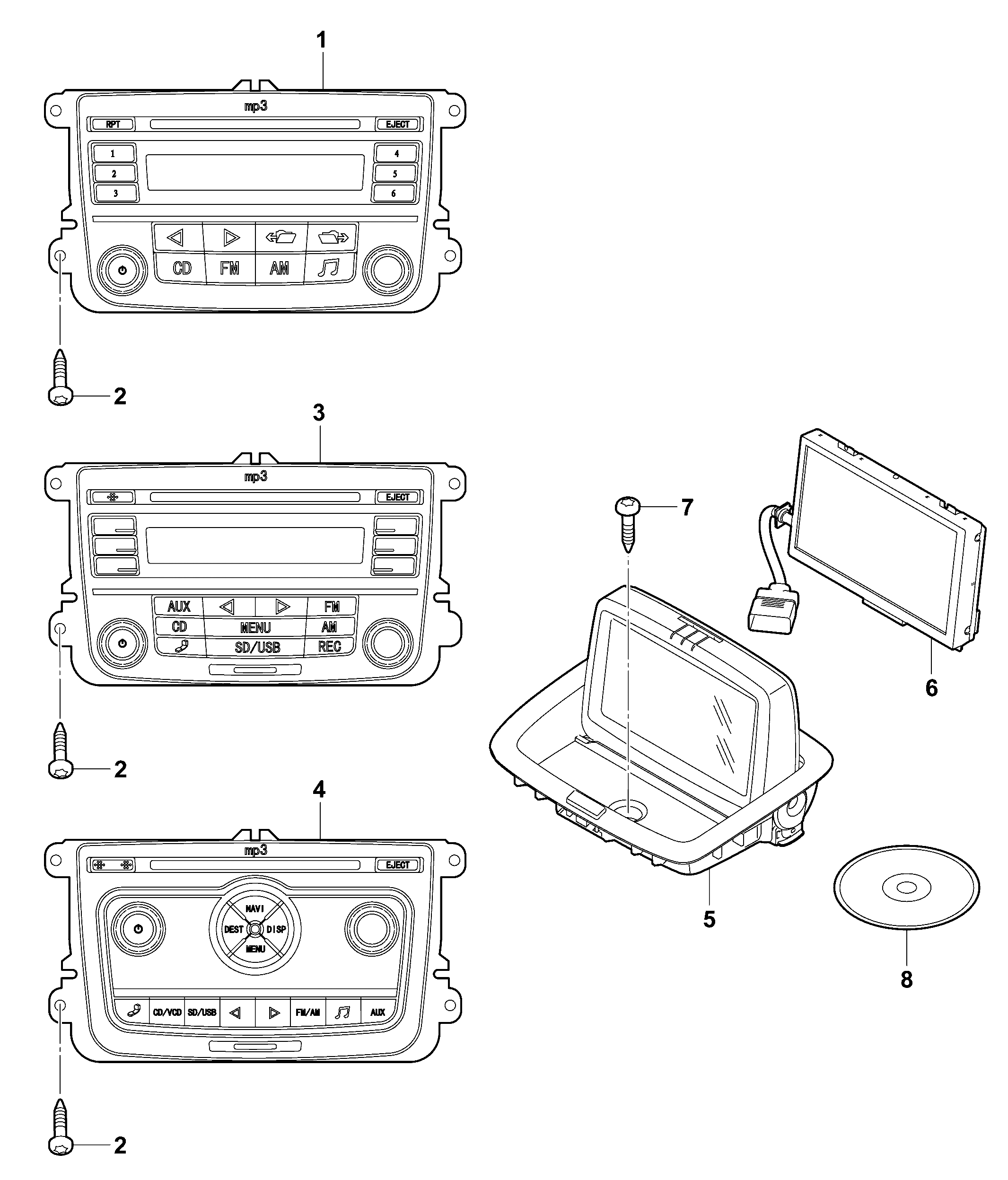 1
mp3
RPT
EJECT
1
2
3
4
5
6
CD
FM
AM
2

3
mp3
EJECT
AUX
FM
CD
MENU
AM
SD/USB
REC
2

4
mp3
EJECT
NAVI
DEST
DISP
MENU
CD/VCD
SD/USB
FM/AM
AUX
2

7
6
5
8