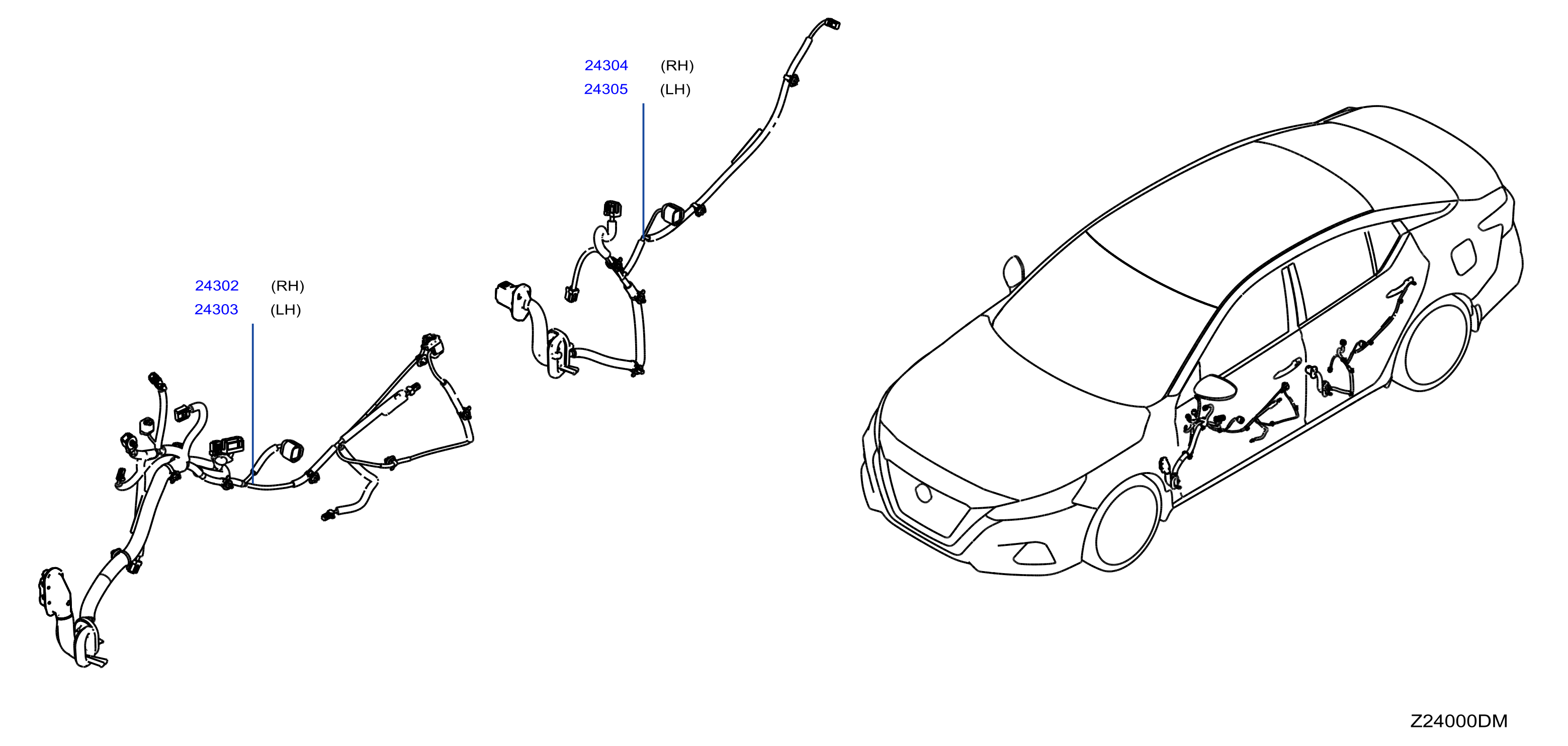 24304 (RH)
24305 (LH)

24302 (RH)
24303 (LH)

Z24000DM