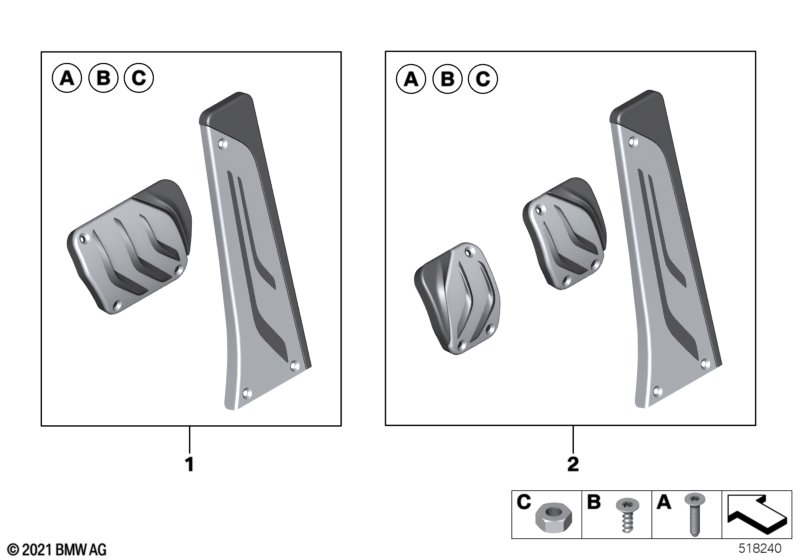 A B C

A B C

1

2

C B A

© 2021 BMW AG

518240